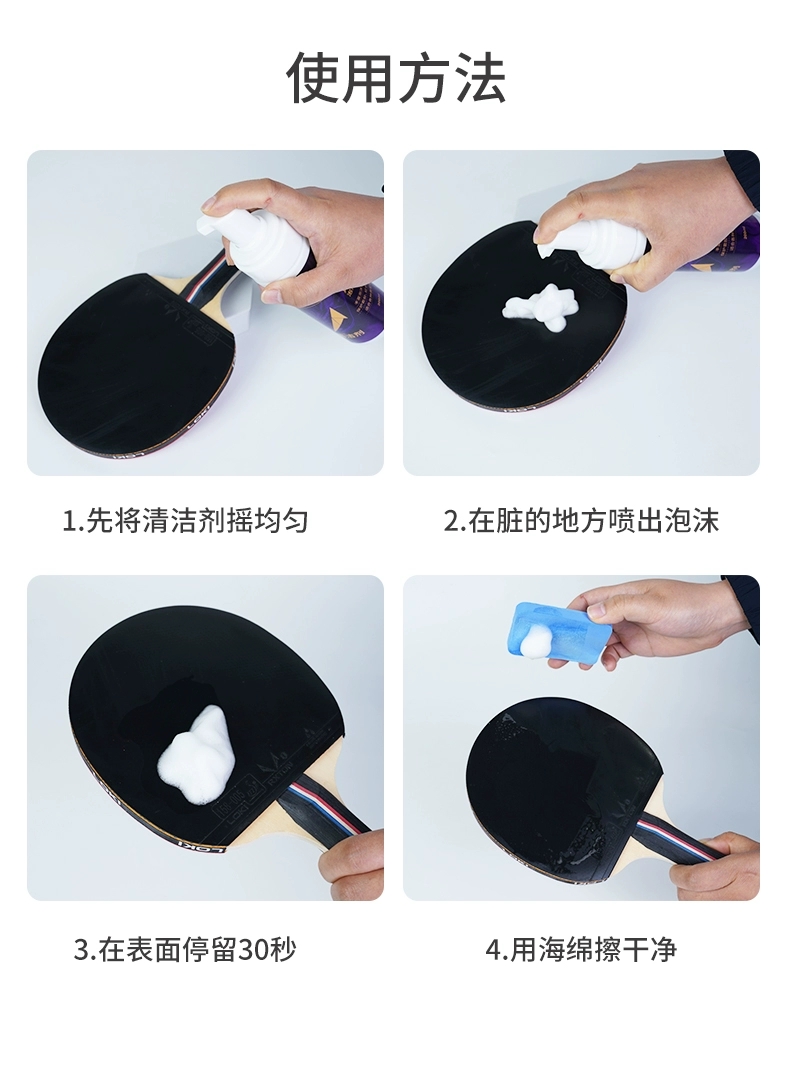 使用方法

1.先将清洁剂摇均匀

2.在脏的地方喷出泡沫

3.在表面停留30秒

4.用海绵擦干净