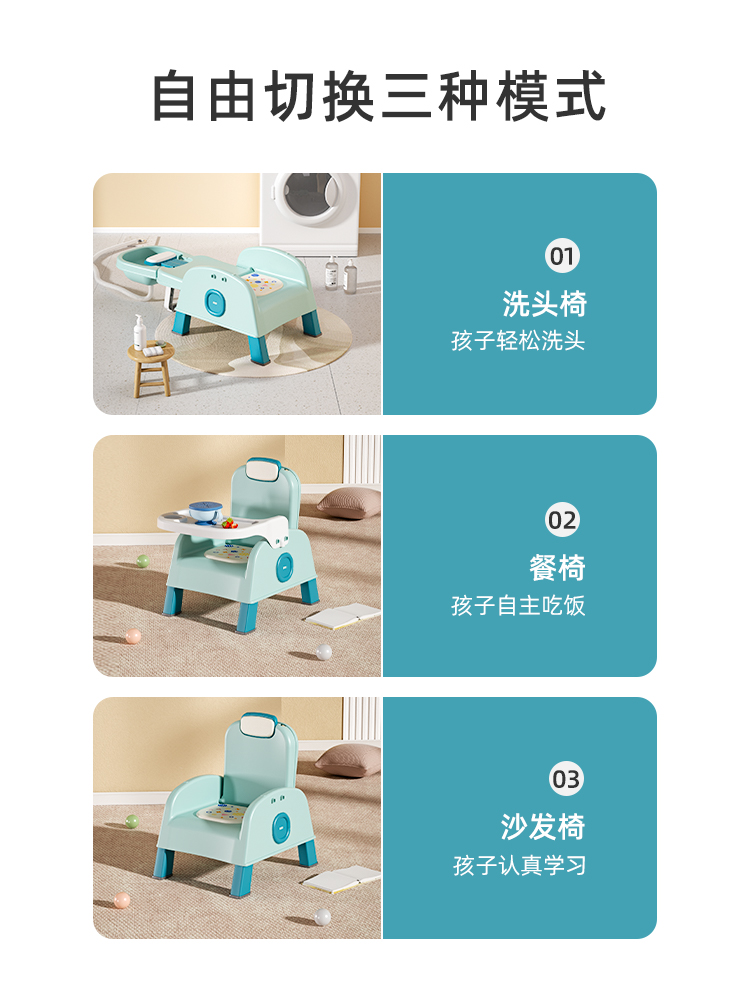 自由切换三种模式

01
洗头椅
孩子轻松洗头

02
餐椅
孩子自主吃饭

03
沙发椅
孩子认真学习