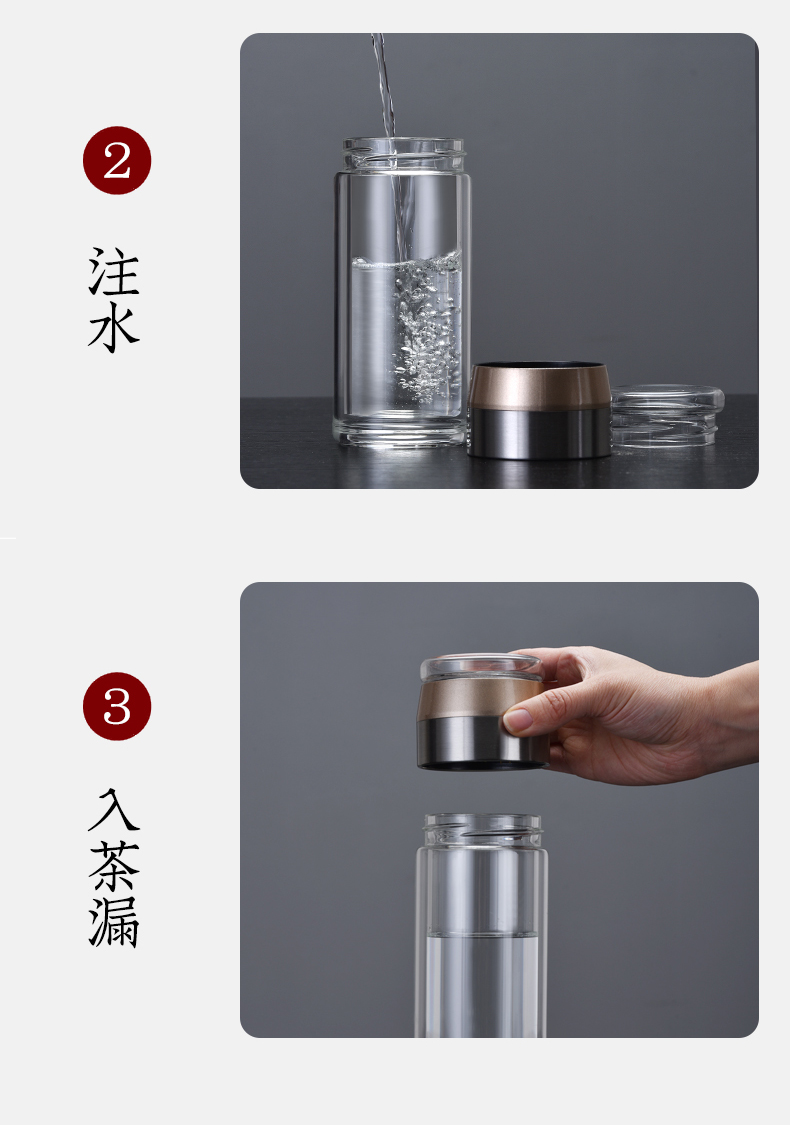 2

注水

3

入茶漏