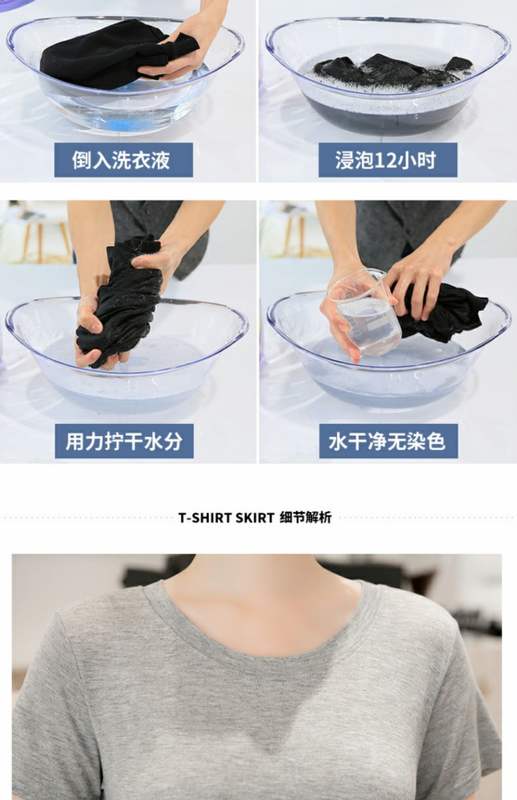 倒入洗衣液

浸泡12小时

用力拧干水分

水干净无染色

T-SHIRT SKIRT 细节解析