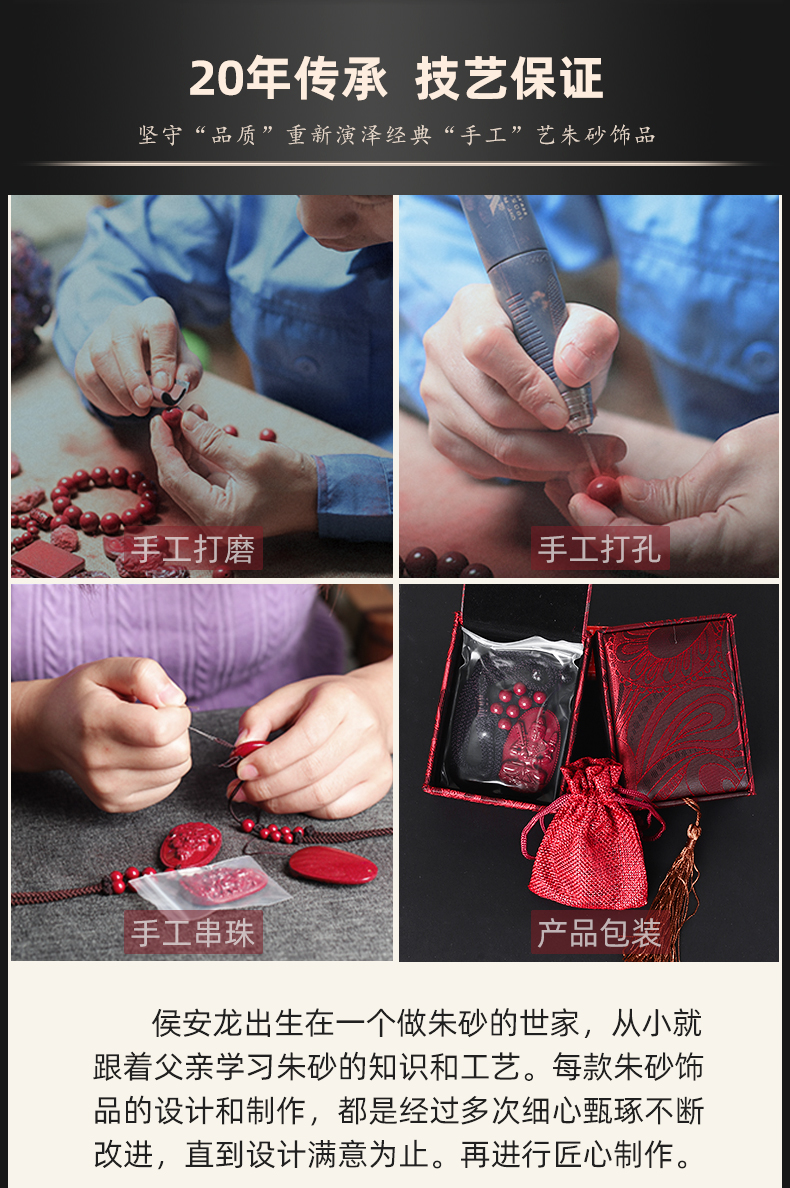 20年传承 技艺保证

坚守“品质”重新演泽经典“手工”艺朱砂饰品

手工打磨

手工打孔

手工串珠

产品包装

侯安龙出生在一个做朱砂的世家，从小就跟着父亲学习朱砂的知识和工艺。每款朱砂饰品的设计和制作，都是经过多次细心甄琢不断改进，直到设计满意为止。再进行匠心制作。