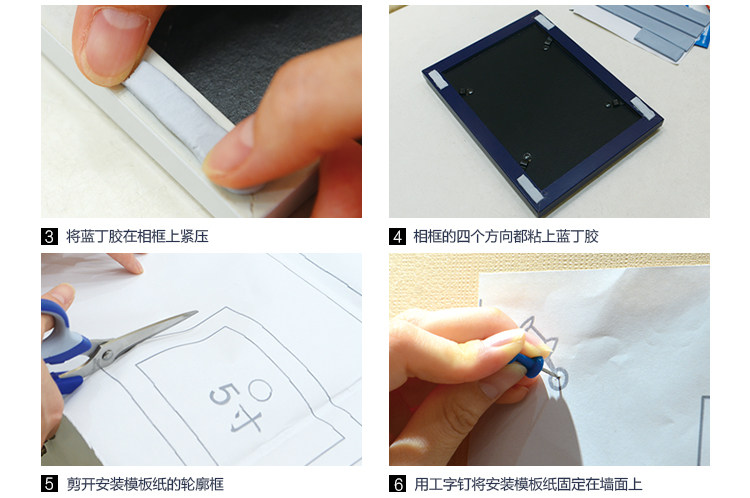 3 将蓝丁胶在相框上紧压

4 相框的四个方向都粘上蓝丁胶

5寸

5 剪开安装模板纸的轮廓框

6 用工字钉将安装模板纸固定在墙面上