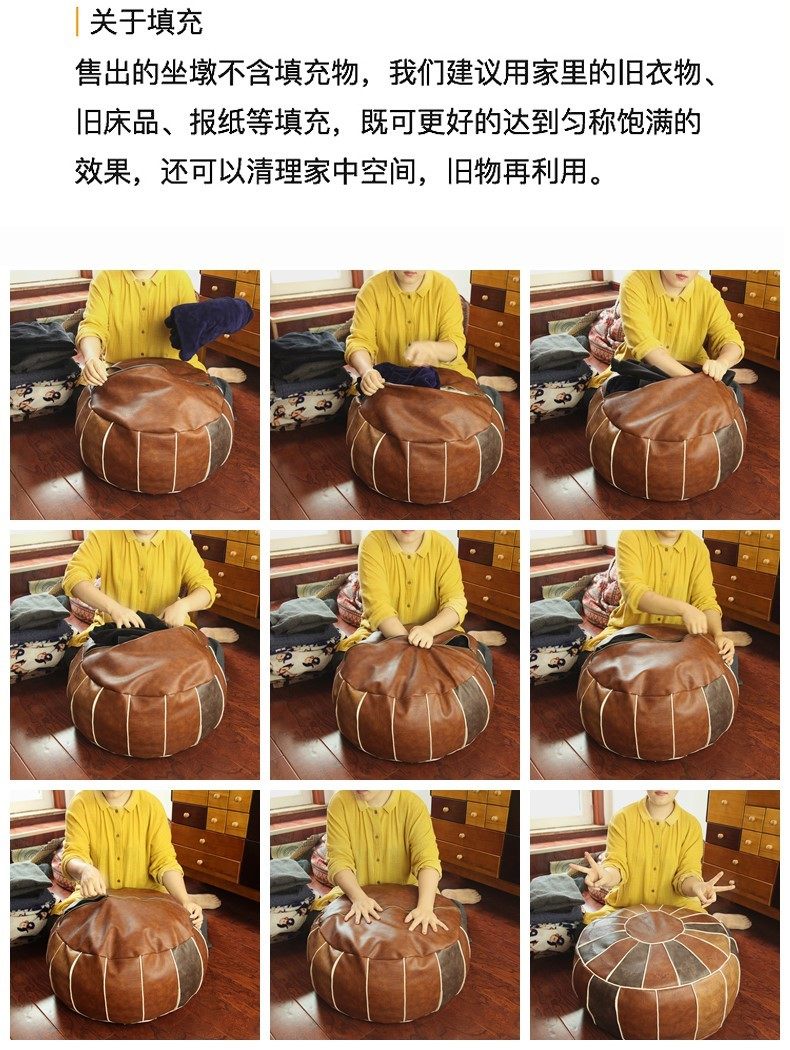 关于填充

售出的坐墩不含填充物，我们建议用家里的旧衣物、旧床品、报纸等填充，既可更好的达到匀称饱满的效果，还可以清理家中空间，旧物再利用。