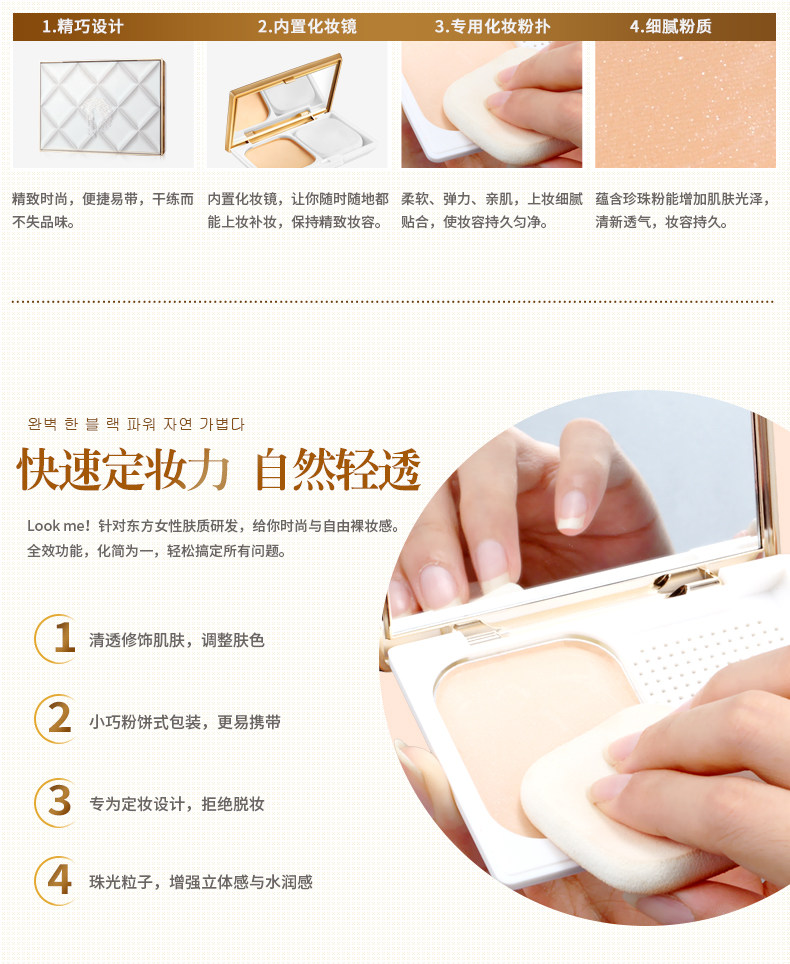 1.精巧设计

精致时尚，便捷易带，干练而不失品味。

2.内置化妆镜

内置化妆镜，让你随时随地都能上妆补妆，保持精致妆容。

3.专用化妆粉扑

柔软、弹力、亲肌，上妆细腻贴合，使妆容持久匀净。

4.细腻粉质

蕴含珍珠粉能增加肌肤光泽，清新透气，妆容持久。

완벽 한 블 랙 파워 자연 가볍다

快速定妆力 自然轻透

Look me！针对东方女性肤质研发，给你时尚与自由裸妆感。全效功能，化简为一，轻松搞定所有问题。

1 清透修饰肌肤，调整肤色

2 小巧粉饼式包装，更易携带

3 专为定妆设计，拒绝脱妆

4 珠光粒子，增强立体感与水润感