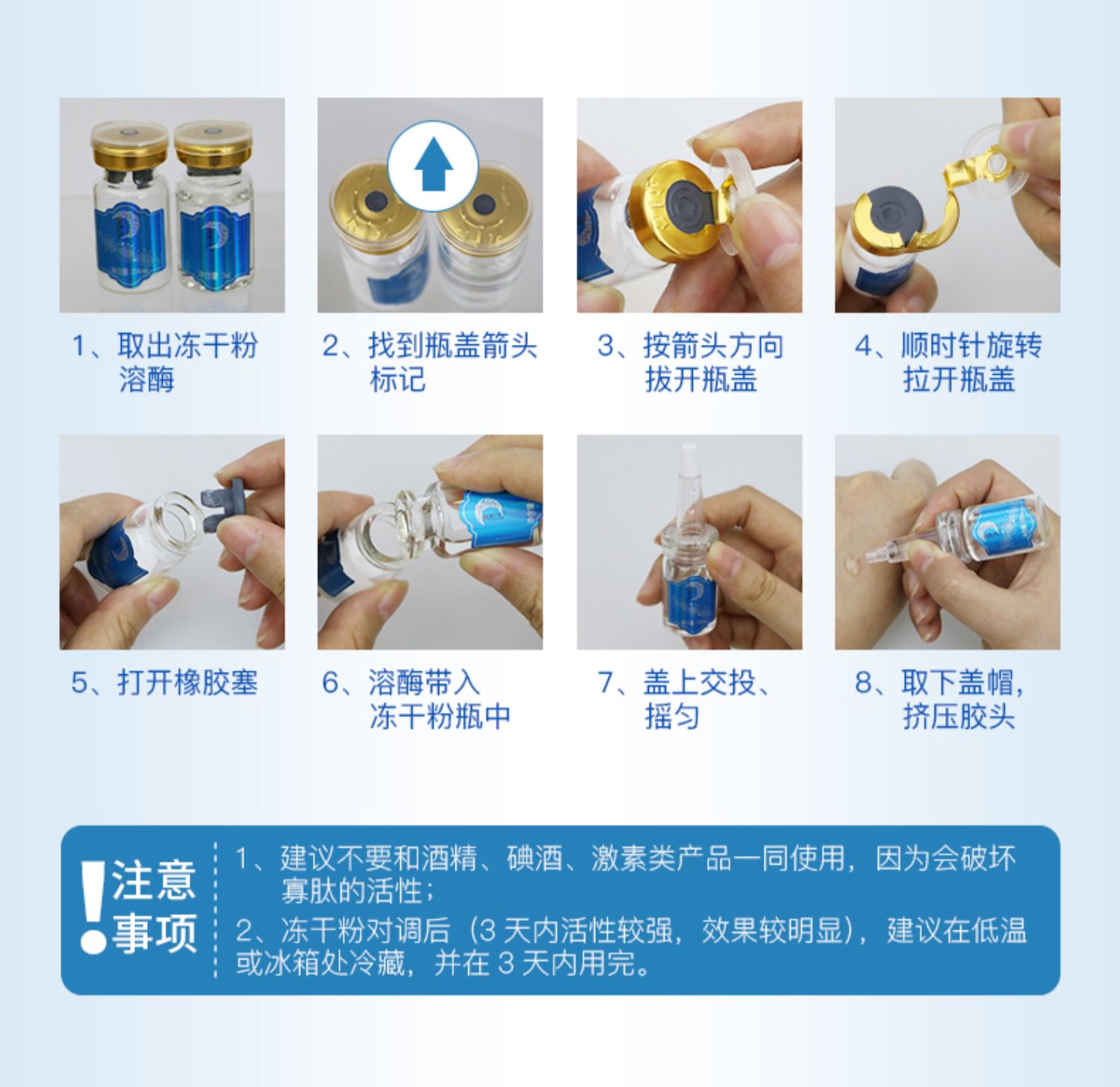 1、取出冻干粉溶酶

2、找到瓶盖箭头标记

3、按箭头方向拔开瓶盖

4、顺时针旋转拉开瓶盖

5、打开橡胶塞

6、溶酶带入冻干粉瓶中

7、盖上交投、摇匀

8、取下盖帽，挤压胶头

!注意事项

1、建议不要和酒精、碘酒、激素类产品一同使用，因为会破坏寡肽的活性；

2、冻干粉对调后（3 天内活性较强，效果较明显），建议在低温或冰箱处冷藏，并在 3 天内用完。