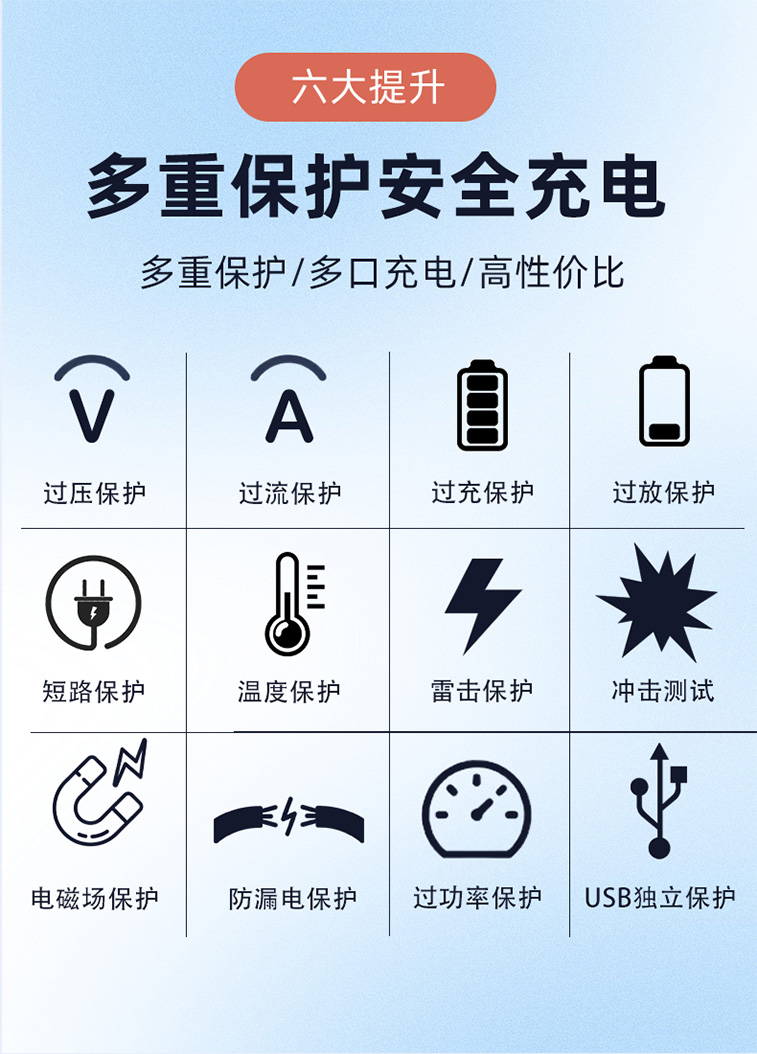 六大提升

多重保护安全充电

多重保护/多口充电/高性价比

V

过压保护

A

过流保护

过充保护

过放保护

短路保护

温度保护

雷击保护

冲击测试

电磁场保护

防漏电保护

过功率保护

USB独立保护