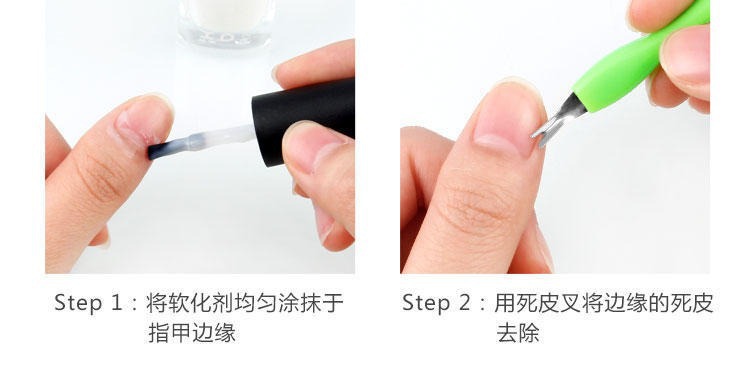 Step 1：将软化剂均匀涂抹于指甲边缘

Step 2：用死皮叉将边缘的死皮去除