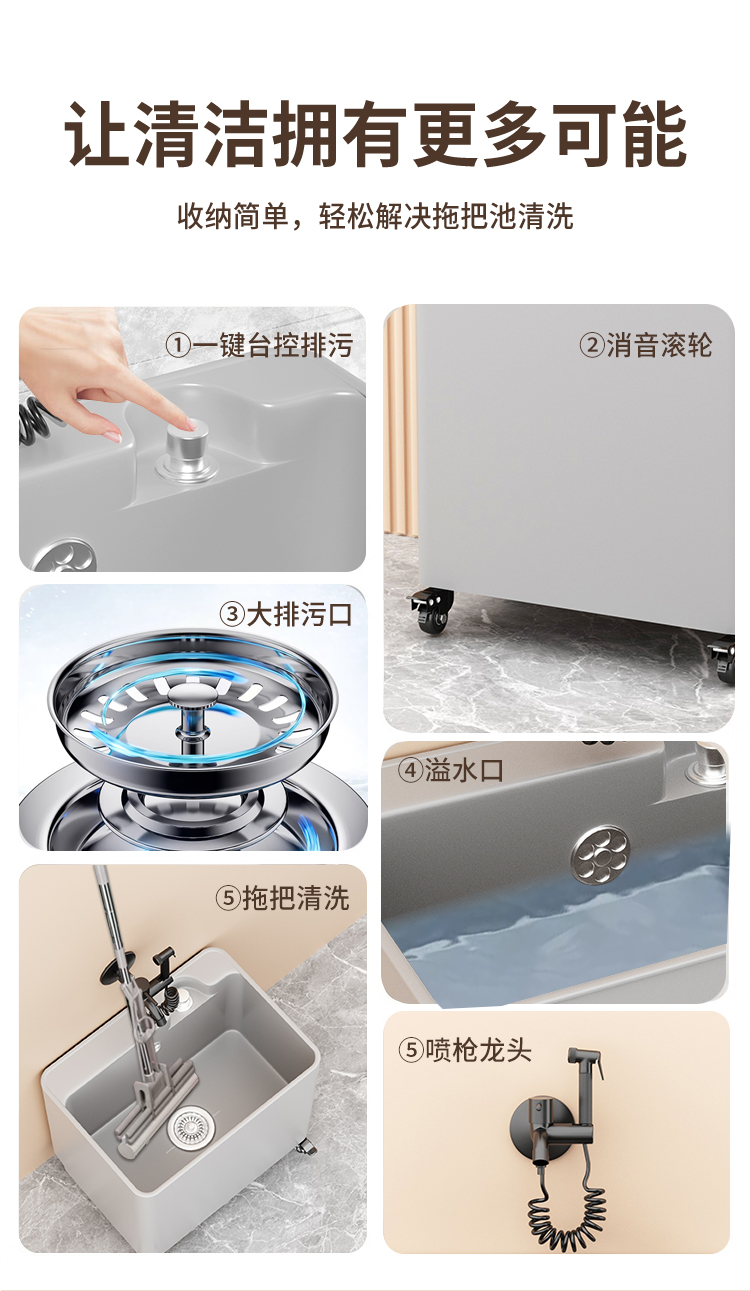 让清洁拥有更多可能

收纳简单，轻松解决拖把池清洗

①一键台控排污

②消音滚轮

③大排污口

④溢水口

⑤拖把清洗

⑤喷枪龙头