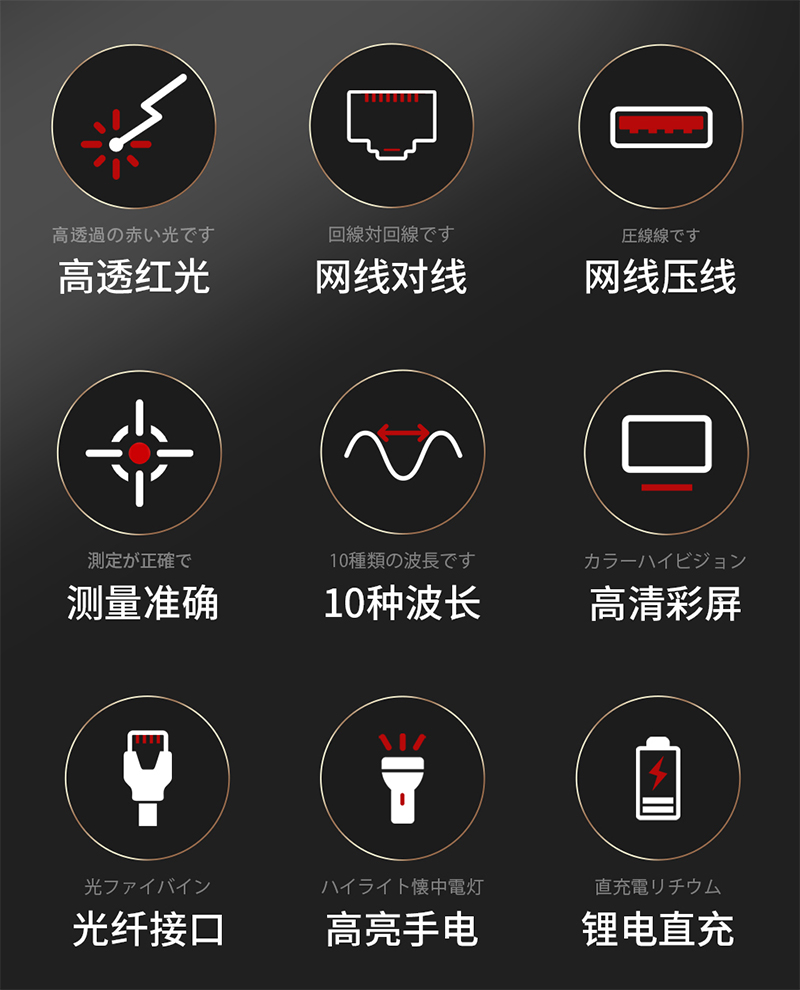 高透過の赤い光です
高透红光

回線対回線です
网线对线

圧線線です
网线压线

測定が正確で
测量准确

10種類の波長です
10种波长

カラーハイビジョン
高清彩屏

光ファイバイン
光纤接口

ハイライト懐中電灯
高亮手电

直充電リチウム
锂电直充