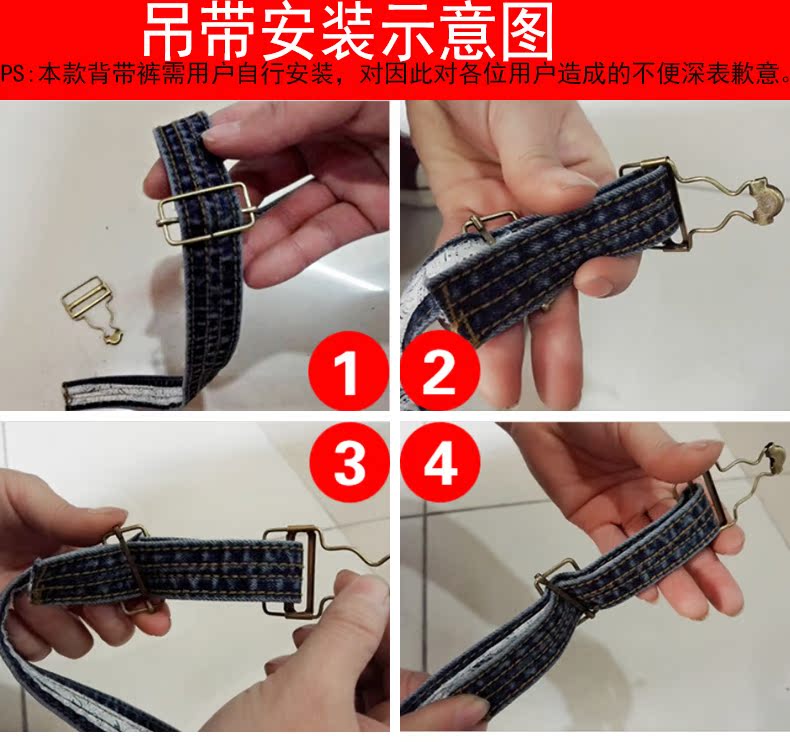 吊带安装示意图

PS:本款背带裤需用户自行安装，对因此对各位用户造成的不便深表歉意。

1

2

3

4