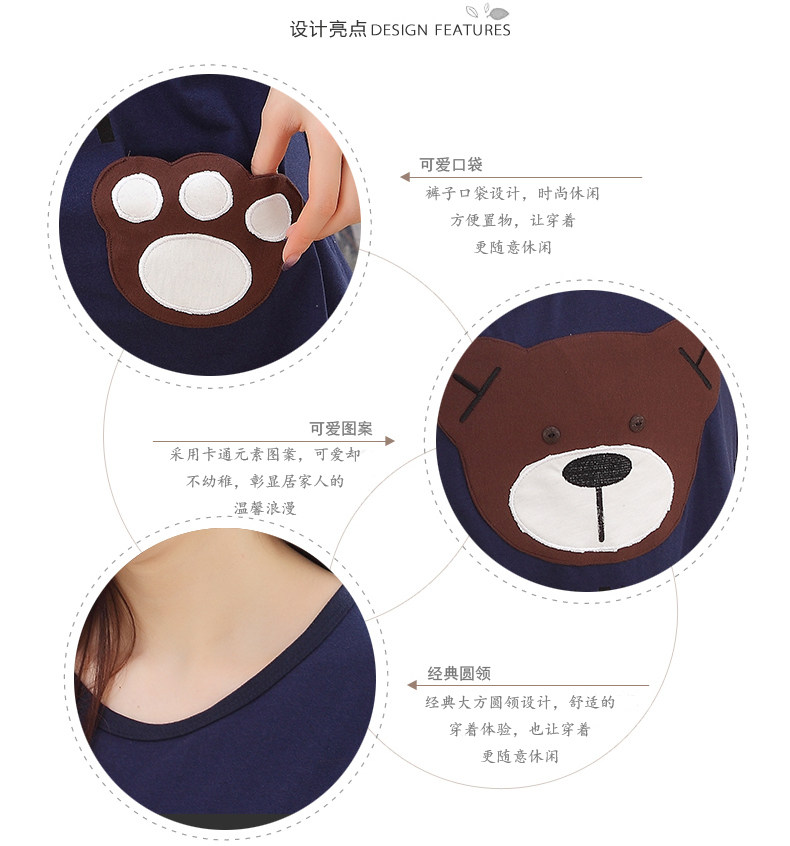 设计亮点 DESIGN FEATURES

可爱口袋

裤子口袋设计，时尚休闲
方便置物，让穿着
更随意休闲

可爱图案

采用卡通元素图案，可爱却
不幼稚，彰显居家人的
温馨浪漫

经典圆领

经典大方圆领设计，舒适的
穿着体验，也让穿着
更随意休闲