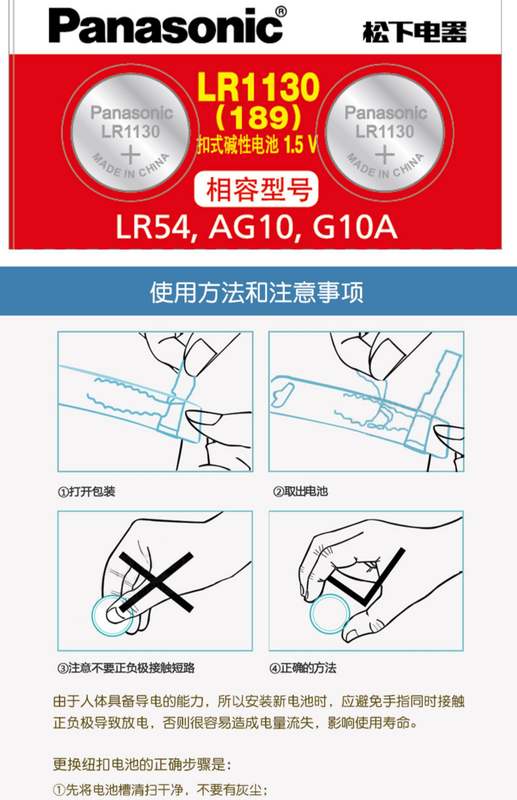 Panasonic®

松下电器

Panasonic
LR1130
+
MADE IN CHINA

LR1130
(189)
扣式碱性电池 1.5 V

Panasonic
LR1130
+
MADE IN CHINA

相容型号
LR54, AG10, G10A

使用方法和注意事项

①打开包装

②取出电池

③注意不要正负极接触短路

④正确的方法

由于人体具备导电的能力，所以安装新电池时，应避免手指同时接触正负极导致放电，否则很容易造成电量流失，影响使用寿命。

更换纽扣电池的正确步骤是：
①先将电池槽清扫干净，不要有灰尘；