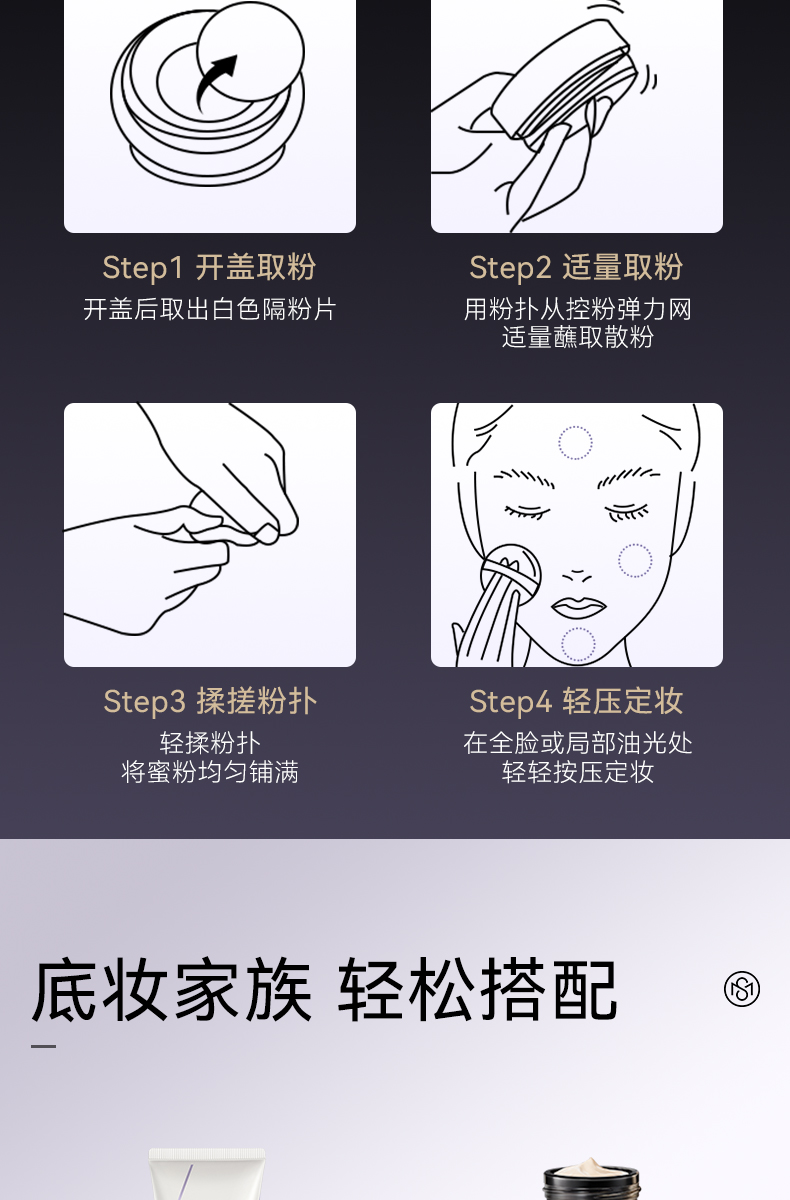 Step1 开盖取粉
开盖后取出白色隔粉片

Step2 适量取粉
用粉扑从控粉弹力网
适量蘸取散粉

Step3 揉搓粉扑
轻揉粉扑
将蜜粉均匀铺满

Step4 轻压定妆
在全脸或局部油光处
轻轻按压定妆

底妆家族 轻松搭配