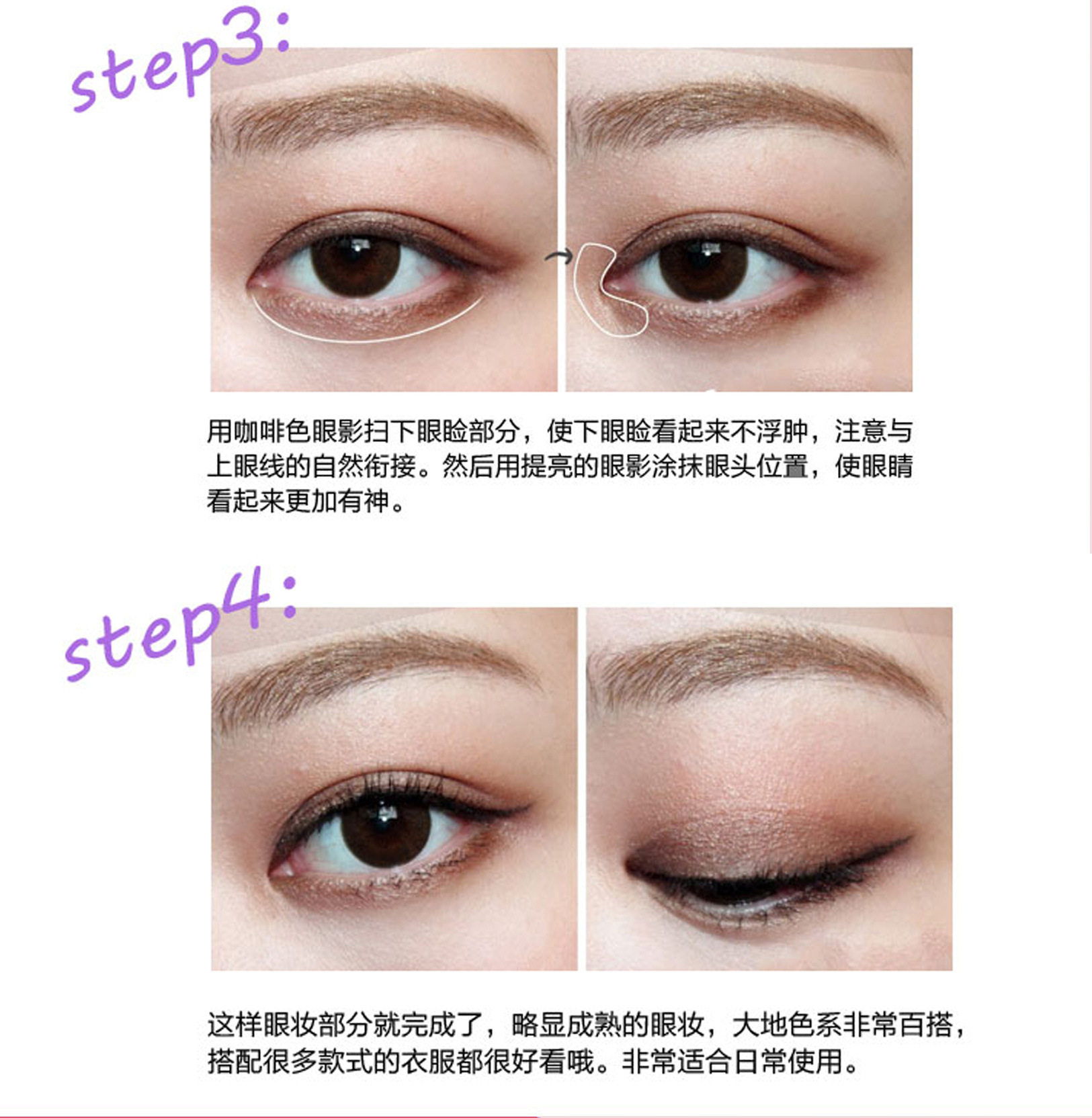 step3:

用咖啡色眼影扫下眼睑部分，使下眼睑看起来不浮肿，注意与上眼线的自然衔接。然后用提亮的眼影涂抹眼头位置，使眼睛看起来更加有神。

step4:

这样眼妆部分就完成了，略显成熟的眼妆，大地色系非常百搭，搭配很多款式的衣服都很好看哦。非常适合日常使用。