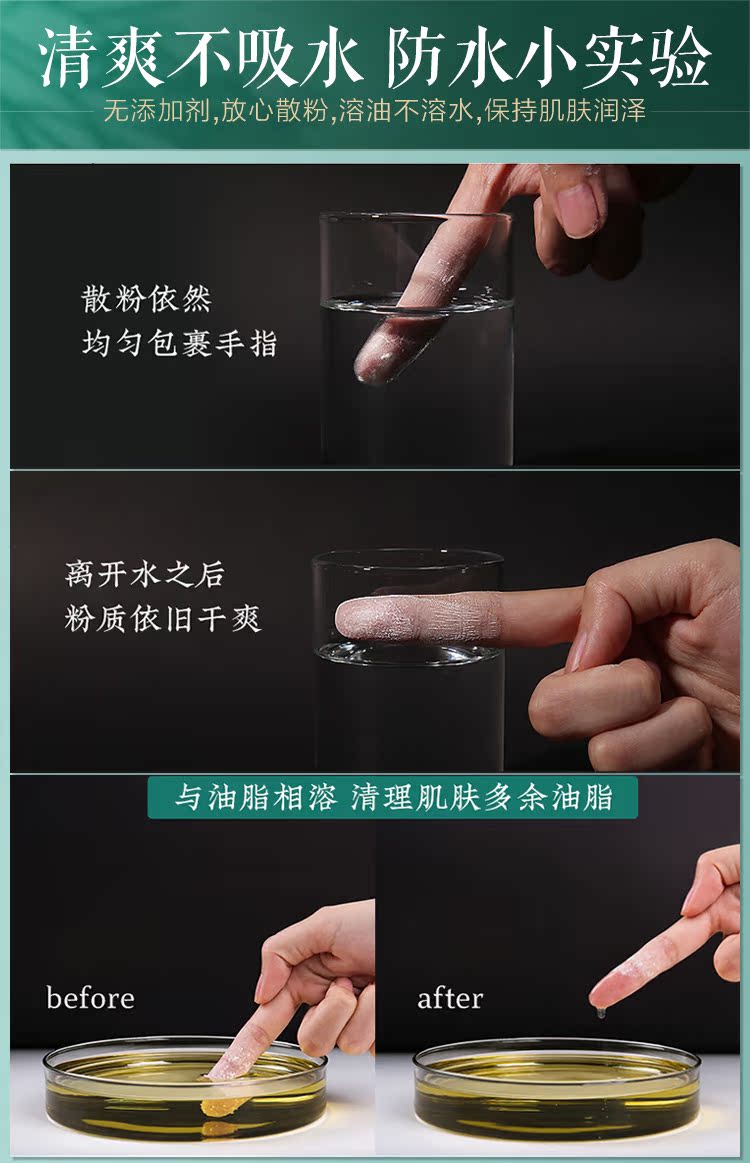 清爽不吸水 防水小实验
无添加剂,放心散粉,溶油不溶水,保持肌肤润泽

散粉依然
均匀包裹手指

离开水之后
粉质依旧干爽

与油脂相溶 清理肌肤多余油脂

before

after