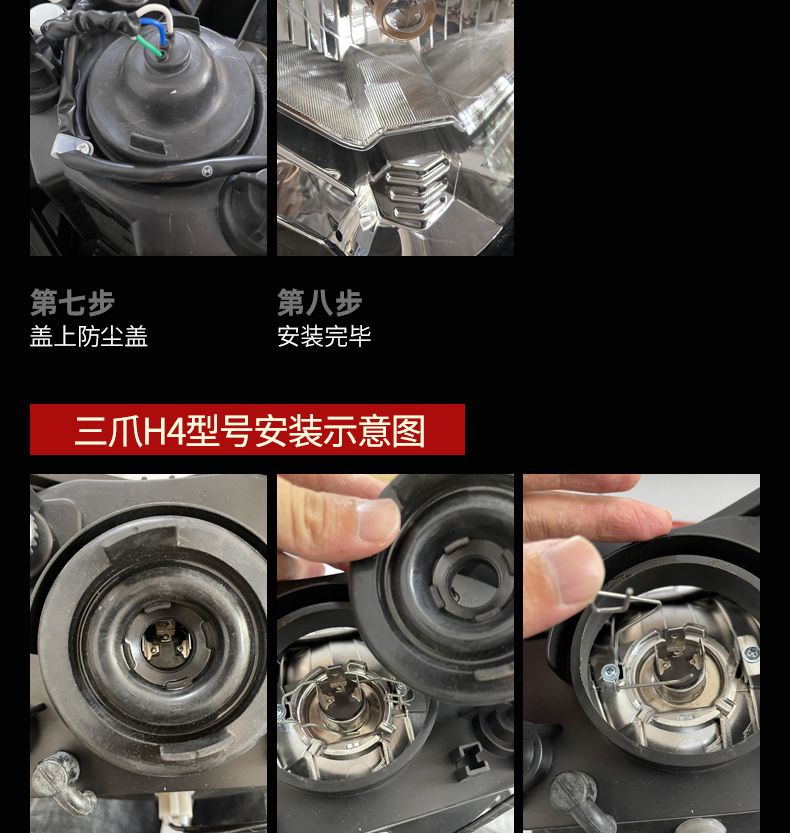 第七步
盖上防尘盖

第八步
安装完毕

三爪H4型号安装示意图