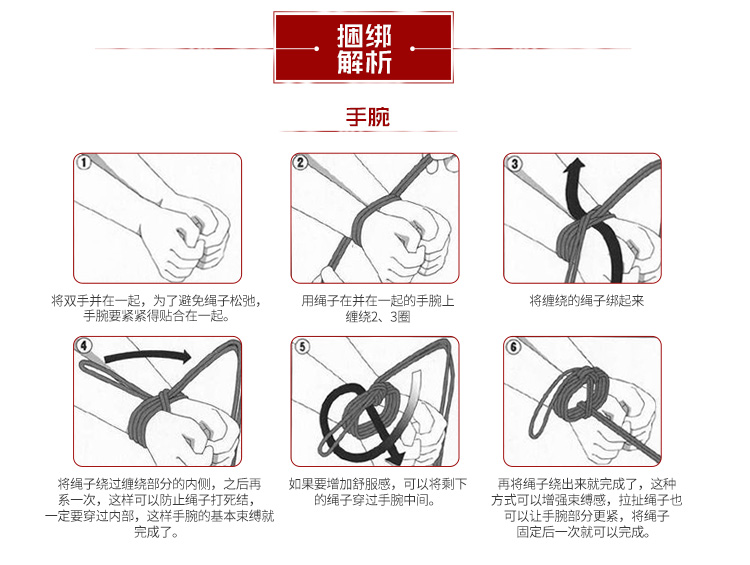 捆绑解析

手腕

①

将双手并在一起，为了避免绳子松弛，手腕要紧紧得贴合在一起。

②

用绳子在并在一起的手腕上缠绕2、3圈

③

将缠绕的绳子绑起来

④

将绳子绕过缠绕部分的内侧，之后再系一次，这样可以防止绳子打死结，一定要穿过内部，这样手腕的基本束缚就完成了。

⑤

如果要增加舒服感，可以将剩下的绳子穿过手腕中间。

⑥

再将绳子绕出来就完成了，这种方式可以增强束缚感，拉扯绳子也可以让手腕部分更紧，将绳子固定后一次就可以完成。