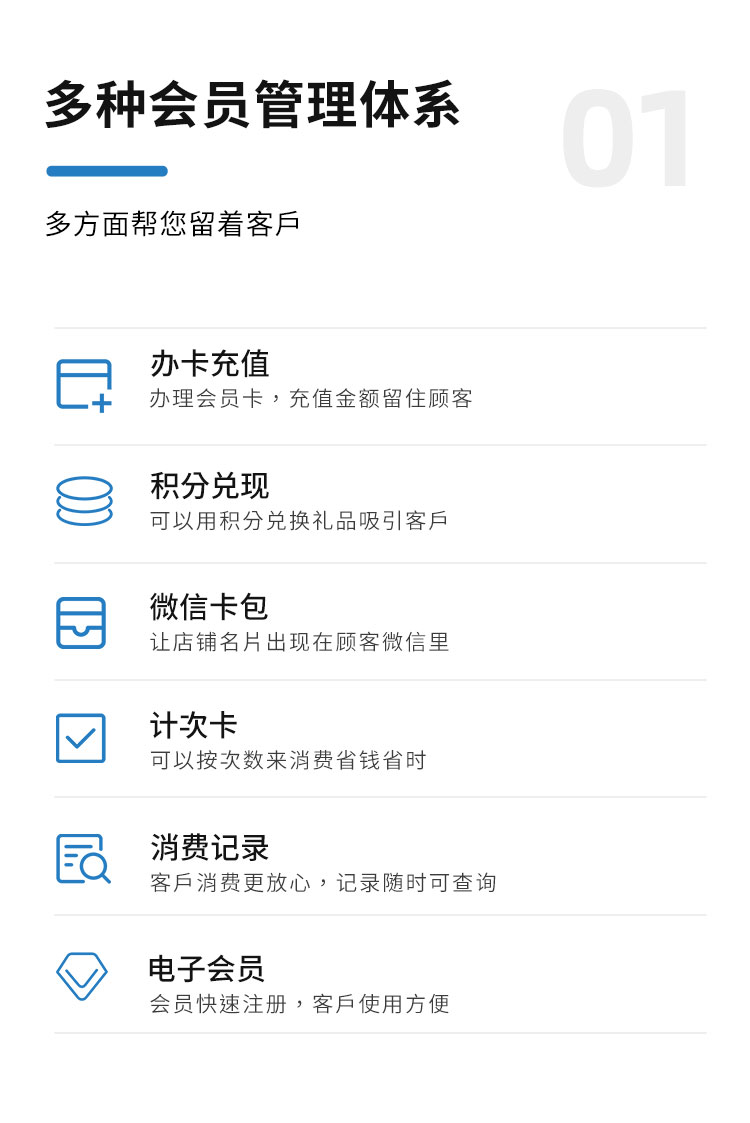 多种会员管理体系

01

多方面帮您留着客戶

办卡充值
办理会员卡，充值金额留住顾客

积分兑现
可以用积分兑换礼品吸引客戶

微信卡包
让店铺名片出现在顾客微信里

计次卡
可以按次数来消费省钱省时

消费记录
客戶消费更放心，记录随时可查询

电子会员
会员快速注册，客戶使用方便