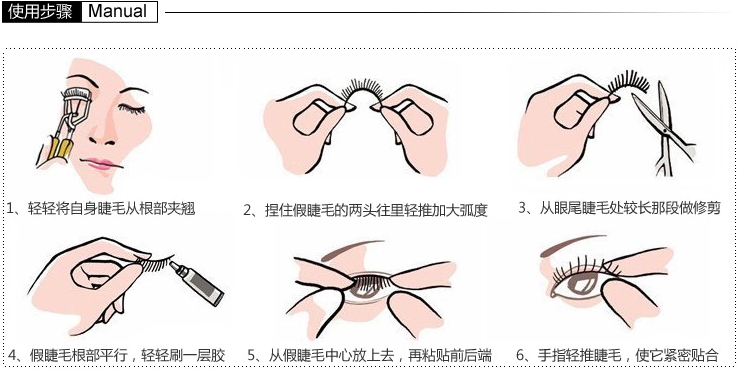 使用步骤 Manual

1、轻轻将自身睫毛从根部夹翘

2、捏住假睫毛的两头往里轻推加大弧度

3、从眼尾睫毛处较长那段做修剪

4、假睫毛根部平行，轻轻刷一层胶

5、从假睫毛中心放上去，再粘贴前后端

6、手指轻推睫毛，使它紧密贴合