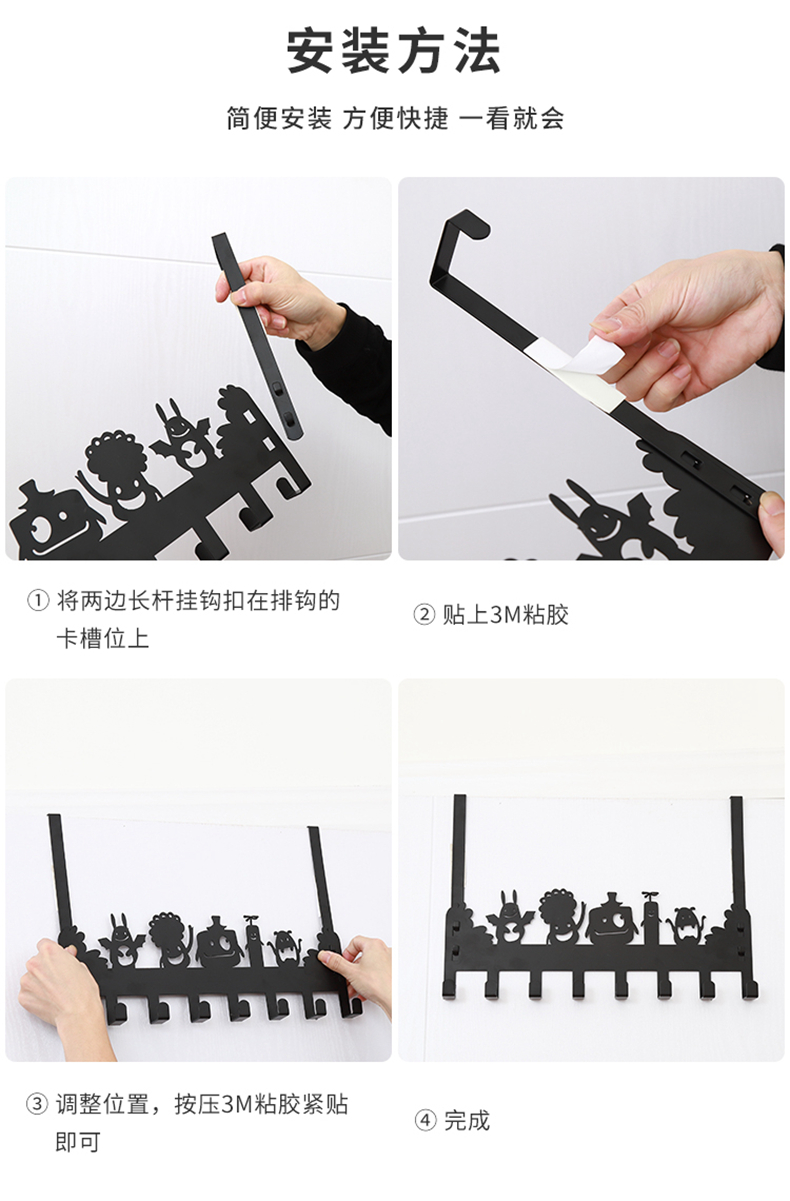 安装方法

简便安装 方便快捷 一看就会

① 将两边长杆挂钩扣在排钩的卡槽位上

② 贴上3M粘胶

③ 调整位置，按压3M粘胶紧贴即可

④ 完成