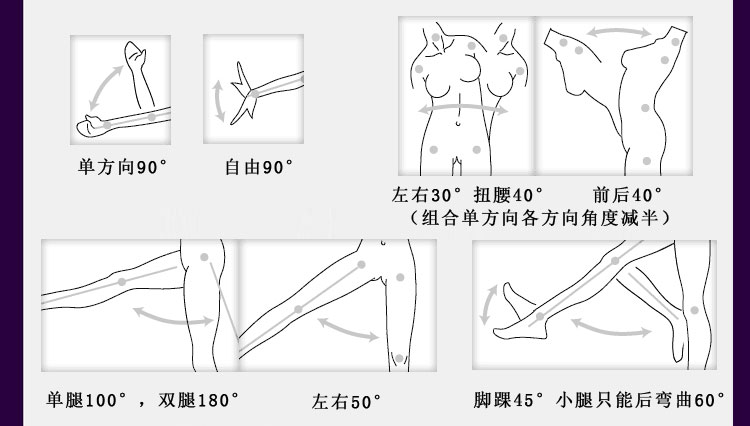 单方向90°

自由90°

左右30° 扭腰40°

前后40°

（组合单方向各方向角度减半）

单腿100°，双腿180°

左右50°

脚踝45° 小腿只能后弯曲60°