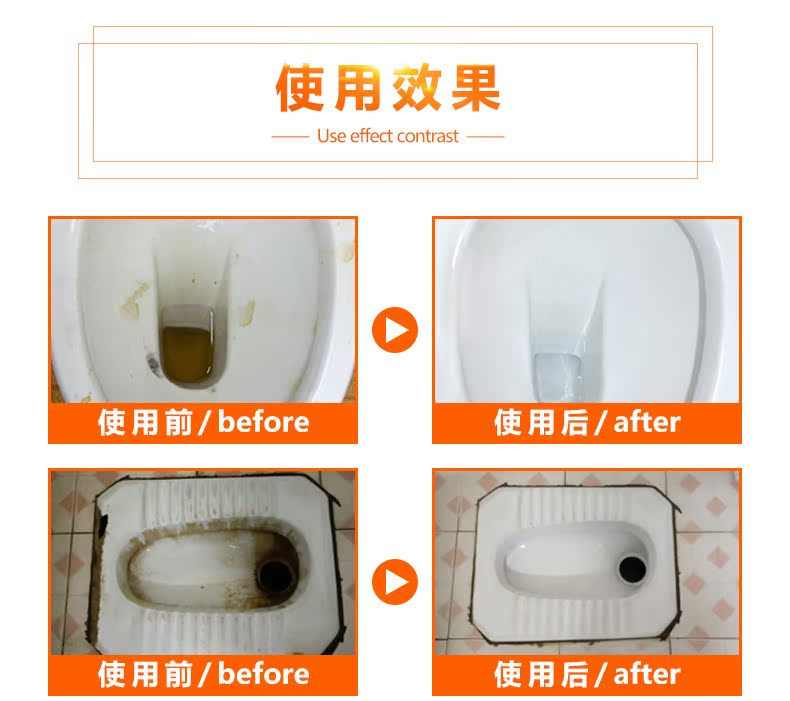 使用效果

Use effect contrast

使用前 / before

使用后 / after

使用前 / before

使用后 / after