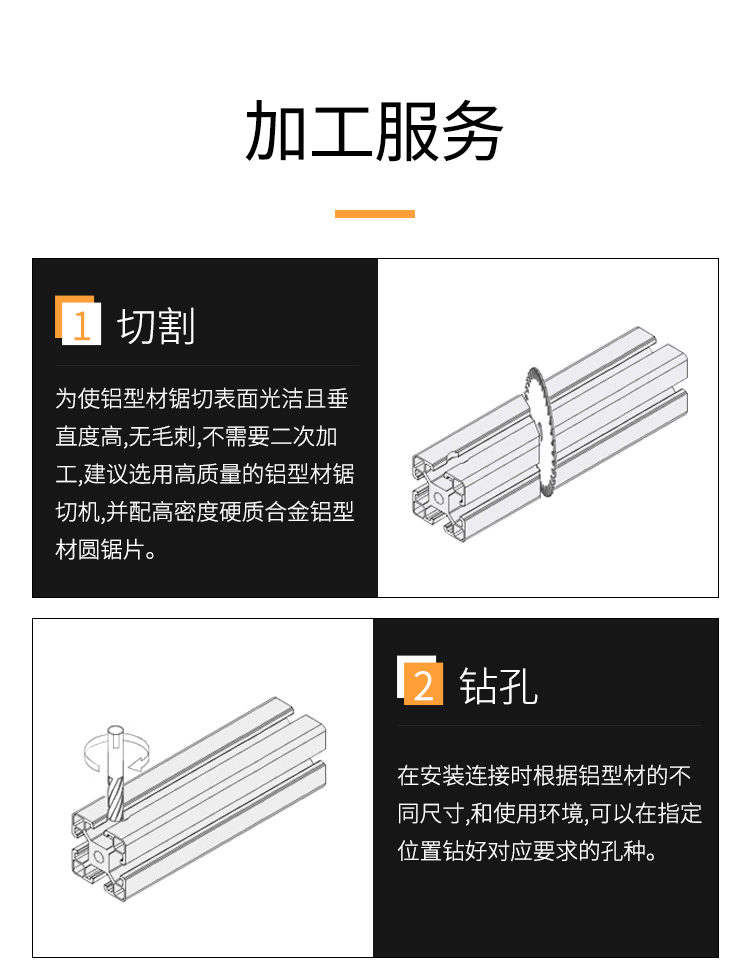 加工服务

1 切割

为使铝型材锯切表面光洁且垂直度高,无毛刺,不需要二次加工,建议选用高质量的铝型材锯切机,并配高密度硬质合金铝型材圆锯片。

2 钻孔

在安装连接时根据铝型材的不同尺寸,和使用环境,可以在指定位置钻好对应要求的孔种。