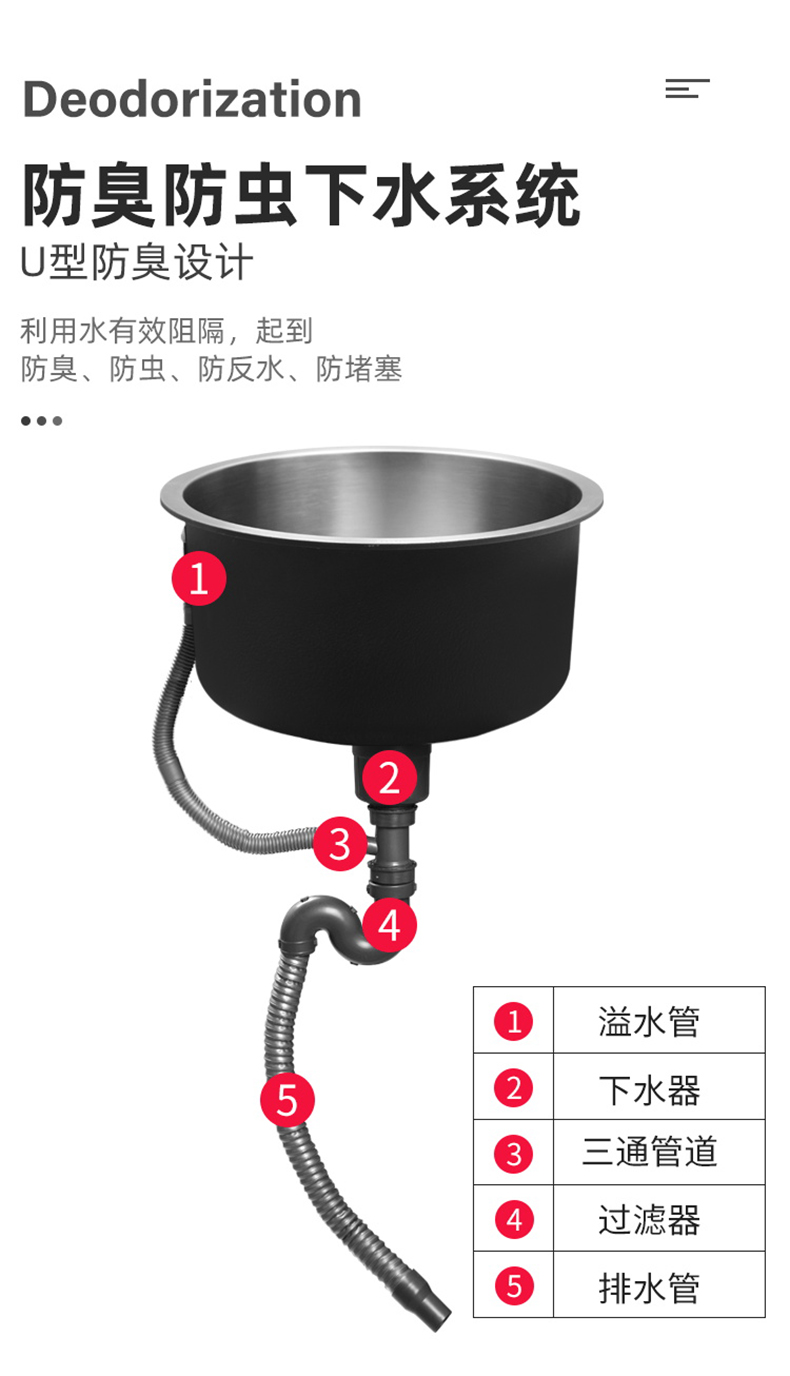 Deodorization

防臭防虫下水系统

U型防臭设计

利用水有效阻隔，起到
防臭、防虫、防反水、防堵塞

1

2

3

4

5

| 1 | 溢水管 |
|---|---|
| 2 | 下水器 |
| 3 | 三通管道 |
| 4 | 过滤器 |
| 5 | 排水管 |