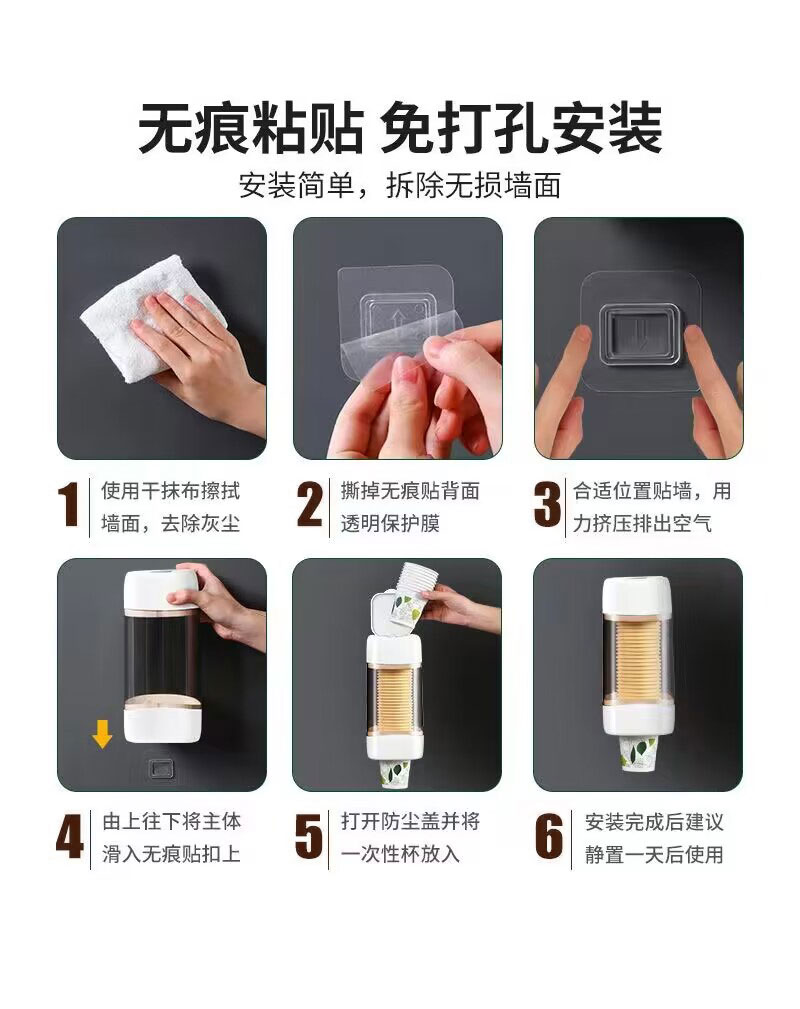 无痕粘贴 免打孔安装

安装简单，拆除无损墙面

1 使用干抹布擦拭墙面，去除灰尘

2 撕掉无痕贴背面透明保护膜

3 合适位置贴墙，用力挤压排出空气

4 由上往下将主体滑入无痕贴扣上

5 打开防尘盖并将一次性杯放入

6 安装完成后建议静置一天后使用