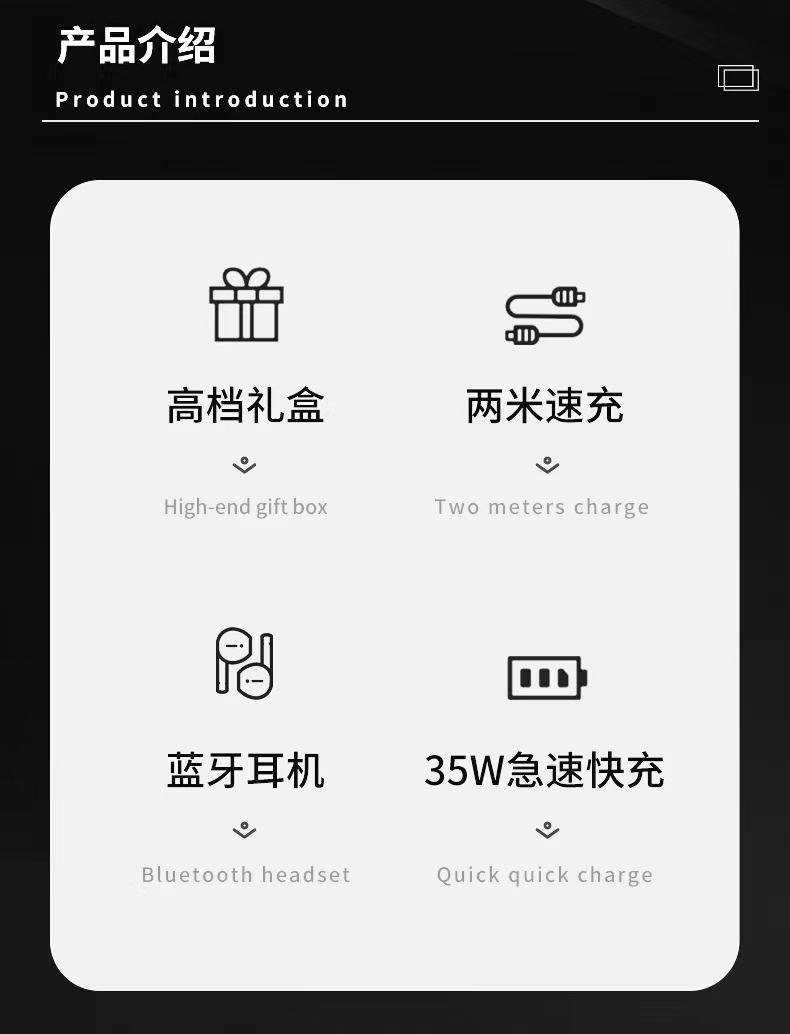 产品介绍
Product introduction

高档礼盒

High-end gift box

两米速充

Two meters charge

蓝牙耳机

Bluetooth headset

35W急速快充

Quick quick charge