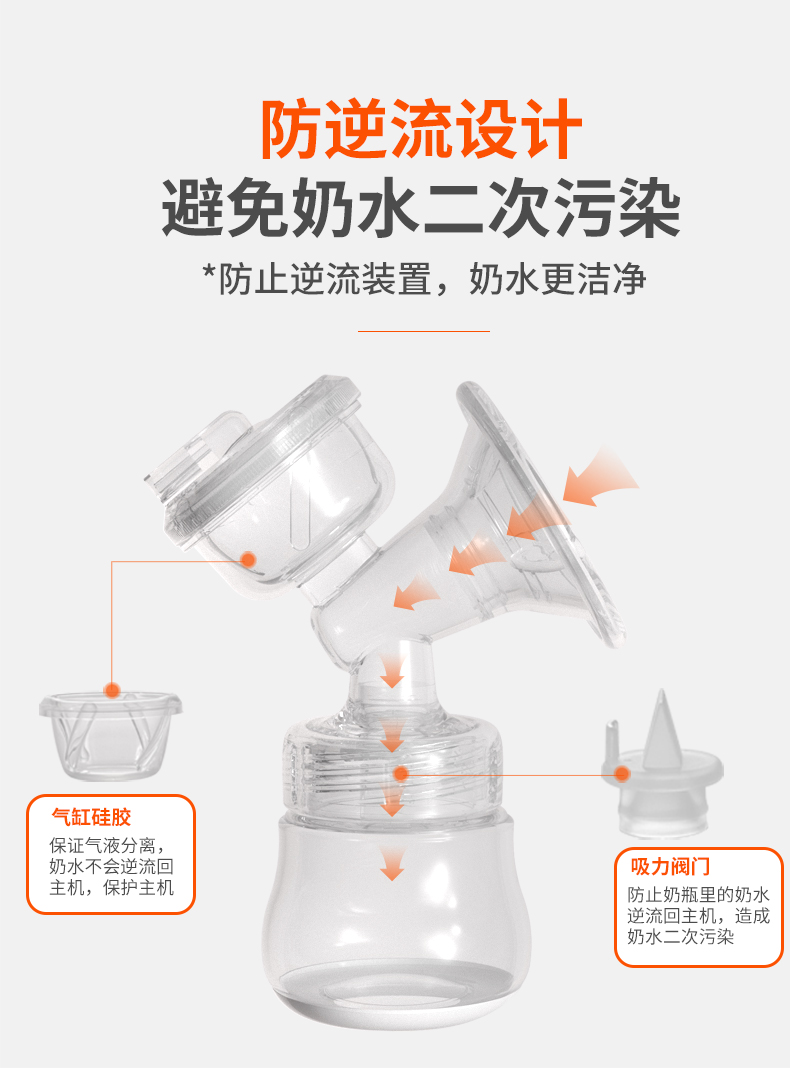 防逆流设计
避免奶水二次污染
*防止逆流装置，奶水更洁净

气缸硅胶
保证气液分离，奶水不会逆流回主机，保护主机

吸力阀门
防止奶瓶里的奶水逆流回主机，造成奶水二次污染