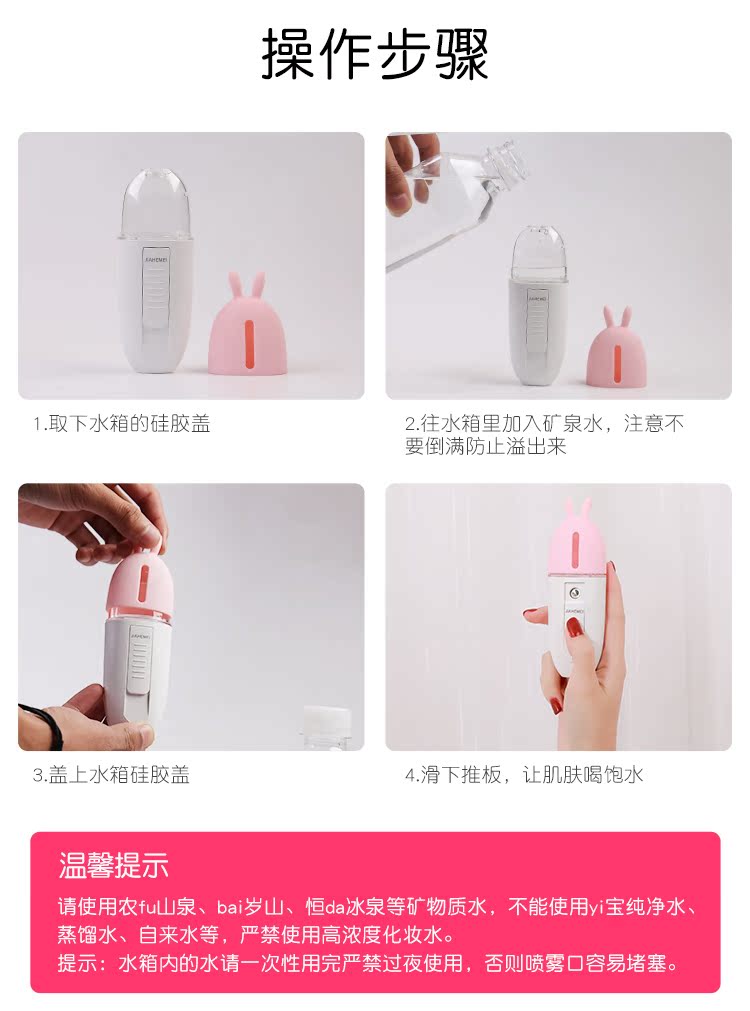 操作步骤

1.取下水箱的硅胶盖

2.往水箱里加入矿泉水，注意不要倒满防止溢出来

3.盖上水箱硅胶盖

4.滑下推板，让肌肤喝饱水

温馨提示

请使用农fu山泉、bai岁山、恒da冰泉等矿物质水，不能使用yi宝纯净水、蒸馏水、自来水等，严禁使用高浓度化妆水。
提示：水箱内的水请一次性用完严禁过夜使用，否则喷雾口容易堵塞。