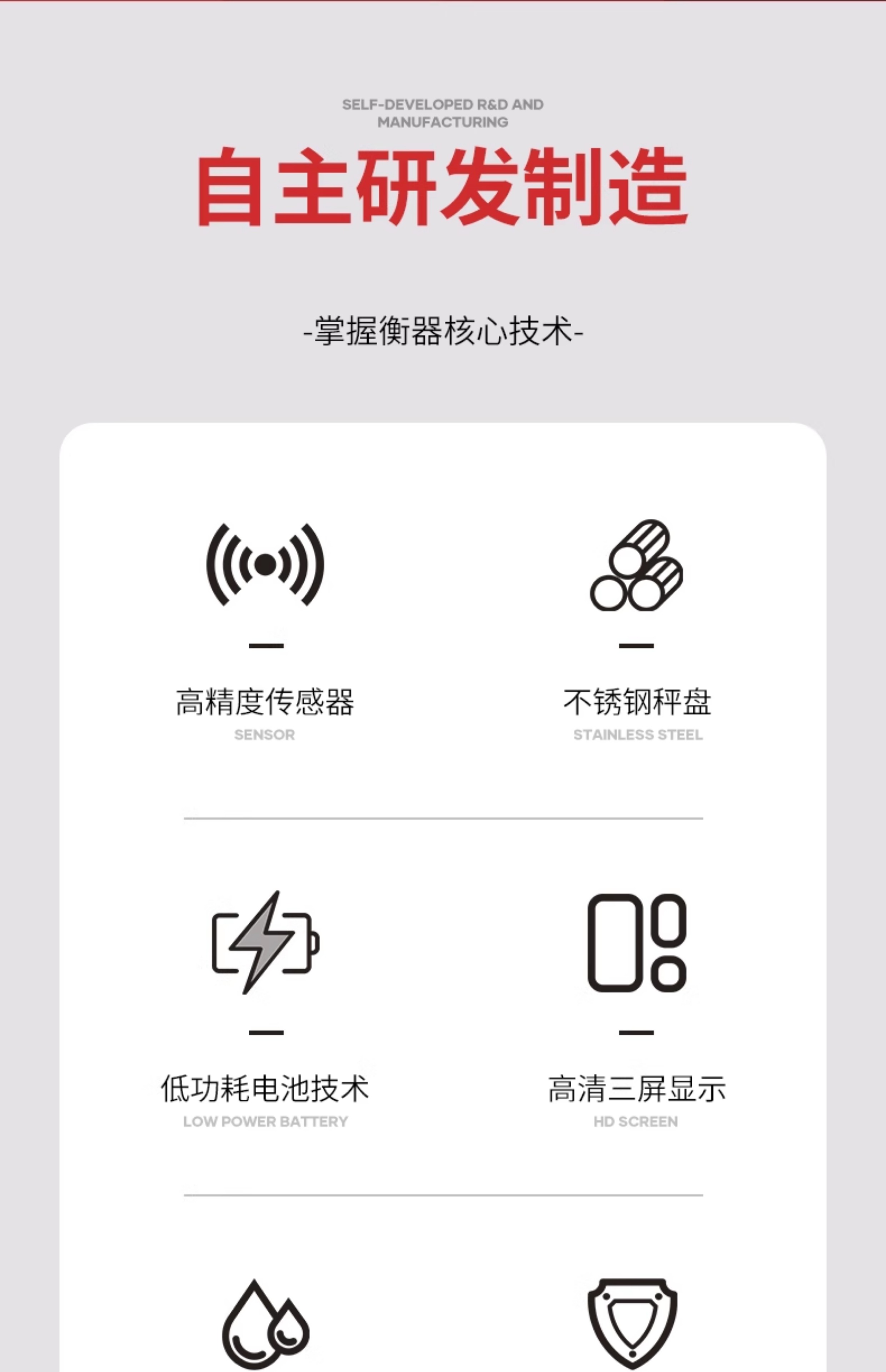 SELF-DEVELOPED R&D AND
MANUFACTURING

自主研发制造

-掌握衡器核心技术-

高精度传感器
SENSOR

不锈钢秤盘
STAINLESS STEEL

低功耗电池技术
LOW POWER BATTERY

高清三屏显示
HD SCREEN