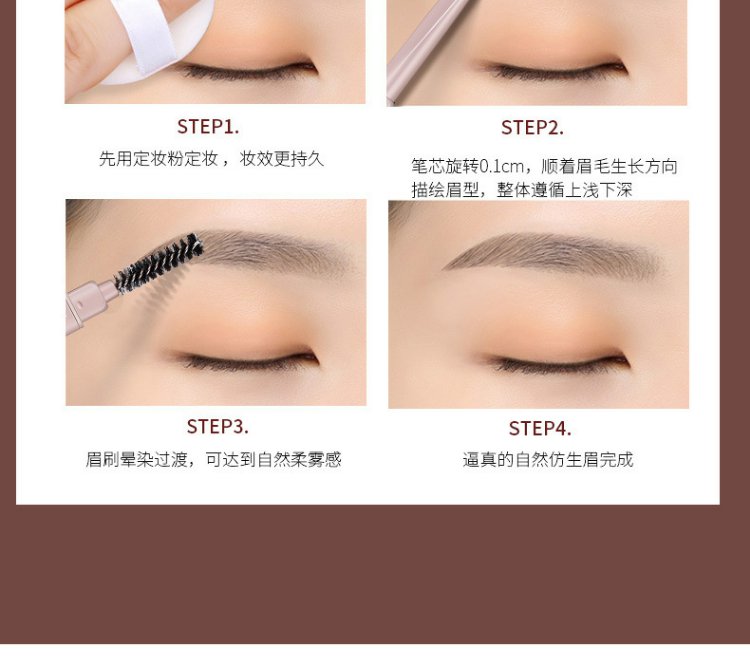 STEP1.
先用定妆粉定妆，妆效更持久

STEP2.
笔芯旋转0.1cm，顺着眉毛生长方向描绘眉型，整体遵循上浅下深

STEP3.
眉刷晕染过渡，可达到自然柔雾感

STEP4.
逼真的自然仿生眉完成