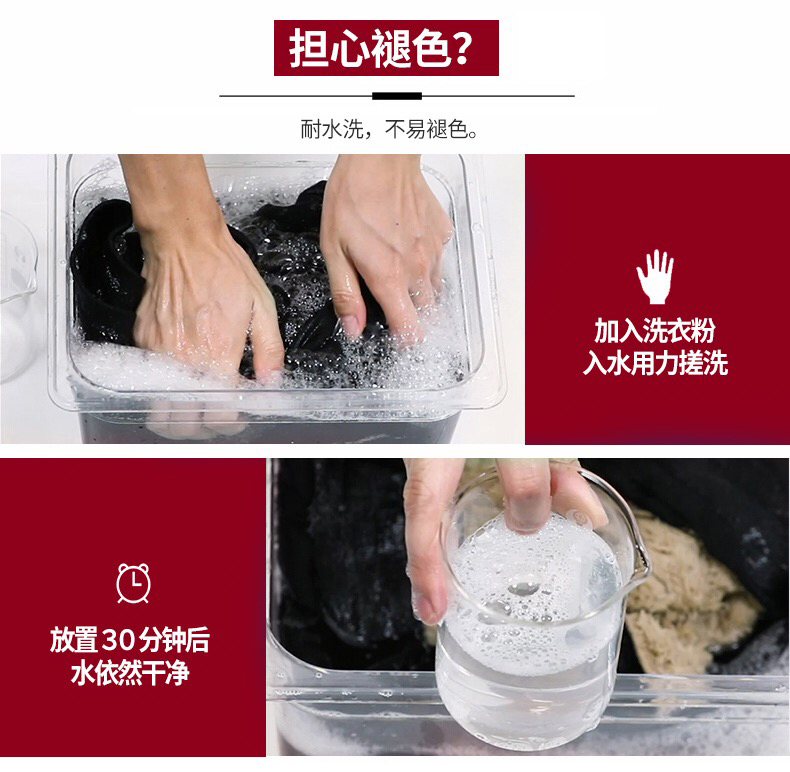 担心褪色?

耐水洗，不易褪色。

加入洗衣粉
入水用力搓洗

放置30分钟后
水依然干净