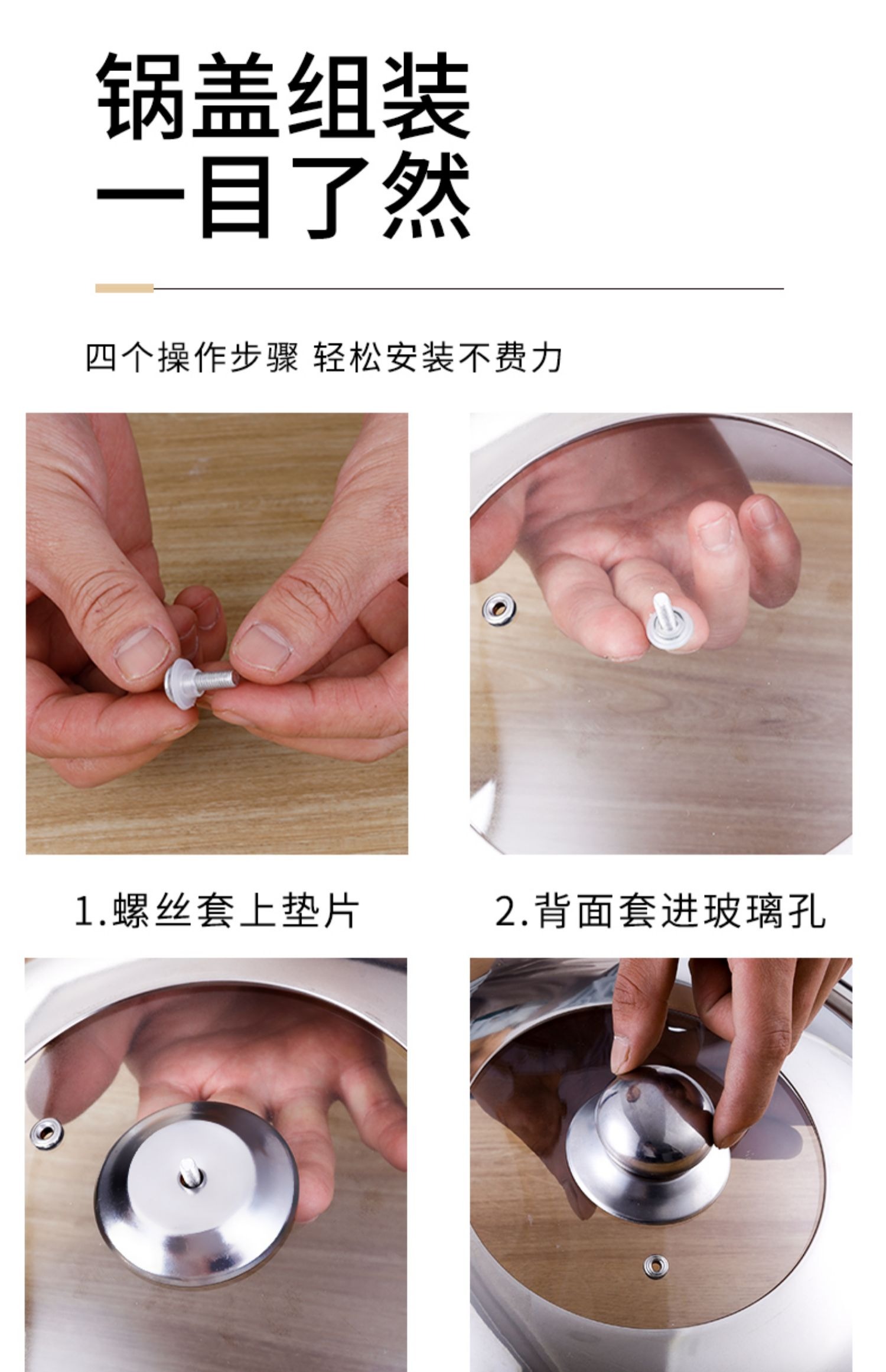 锅盖组装
一目了然

四个操作步骤 轻松安装不费力

1.螺丝套上垫片

2.背面套进玻璃孔