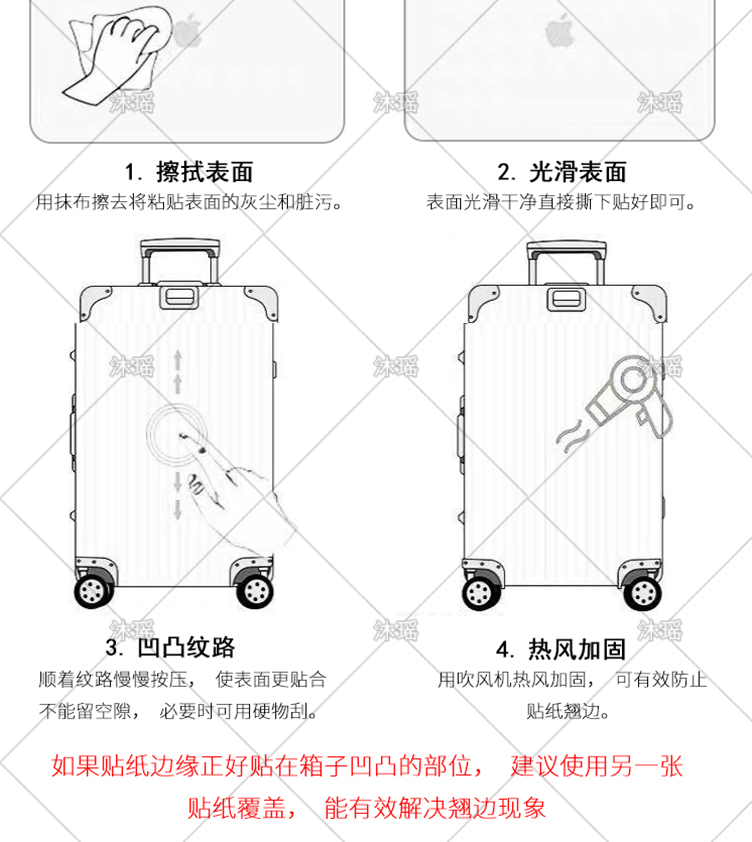 沐瑶 沐瑶 沐瑶

1. 擦拭表面
用抹布擦去将粘贴表面的灰尘和脏污。

2. 光滑表面
表面光滑干净直接撕下贴好即可。

沐瑶 沐瑶 沐瑶

沐瑶 沐瑶 沐瑶

3. 凹凸纹路
顺着纹路慢慢按压， 使表面更贴合不能留空隙， 必要时可用硬物刮。

4. 热风加固
用吹风机热风加固， 可有效防止贴纸翘边。

如果贴纸边缘正好贴在箱子凹凸的部位， 建议使用另一张贴纸覆盖， 能有效解决翘边现象