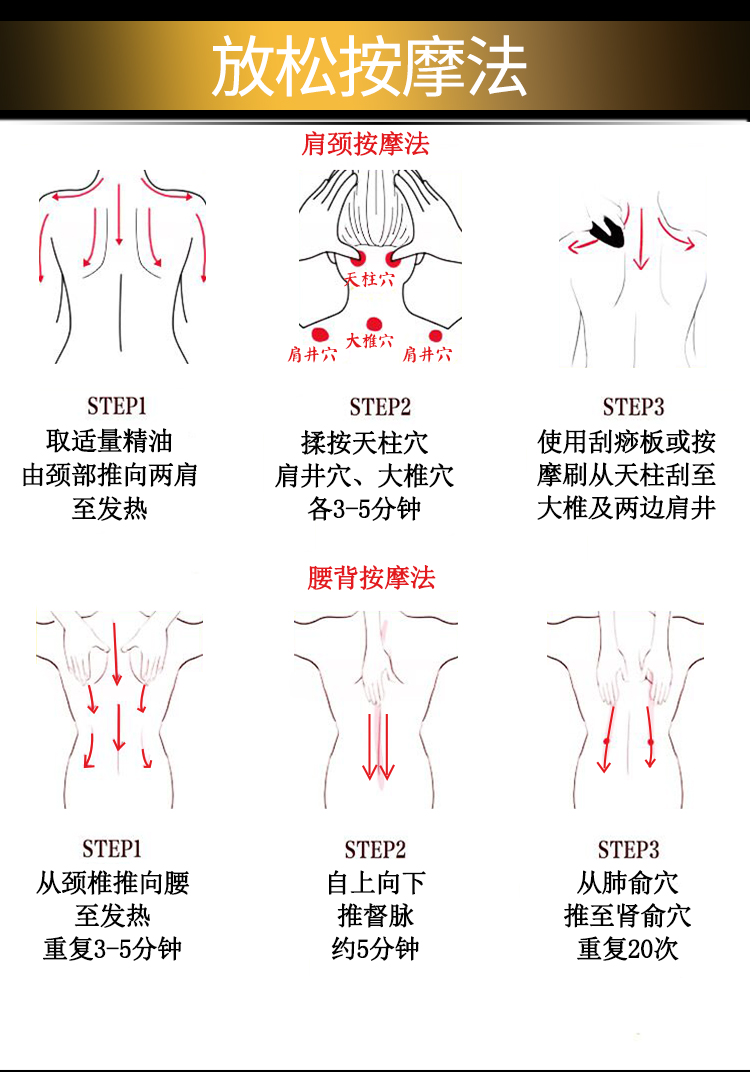 放松按摩法

肩颈按摩法

天柱穴
肩井穴 大椎穴 肩井穴

STEP1
取适量精油
由颈部推向两肩
至发热

STEP2
揉按天柱穴
肩井穴、大椎穴
各3-5分钟

STEP3
使用刮痧板或按
摩刷从天柱刮至
大椎及两边肩井

腰背按摩法

STEP1
从颈椎推向腰
至发热
重复3-5分钟

STEP2
自上向下
推督脉
约5分钟

STEP3
从肺俞穴
推至肾俞穴
重复20次