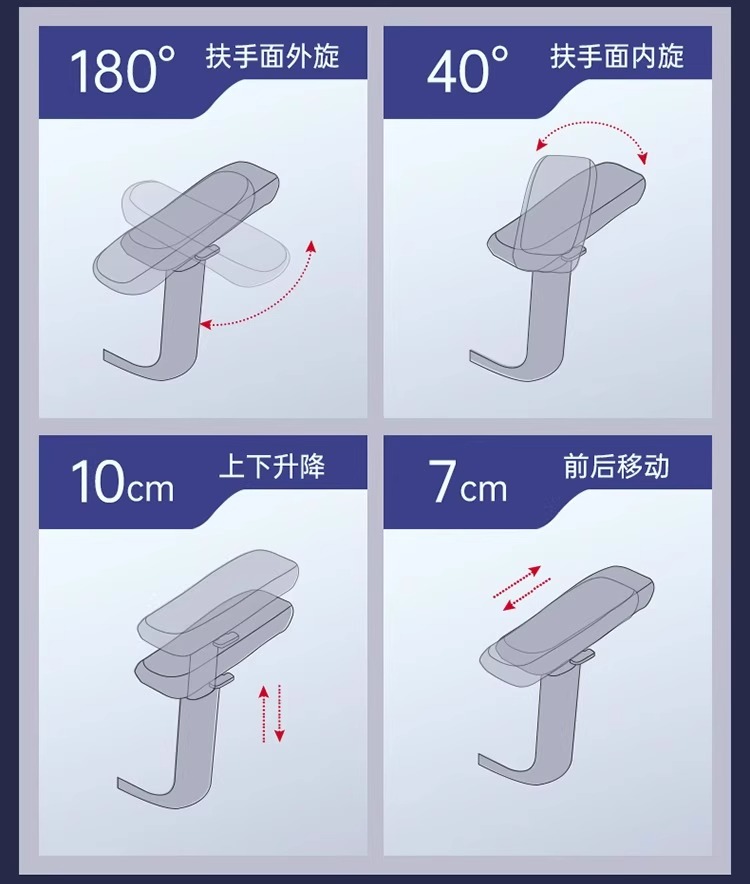 180° 扶手面外旋

40° 扶手面内旋

10cm 上下升降

7cm 前后移动