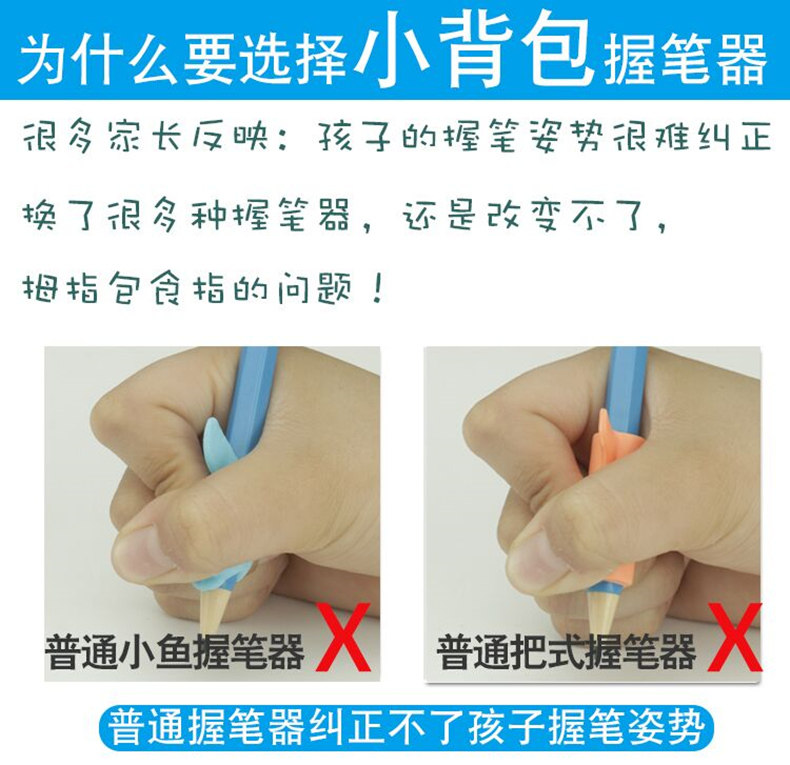 为什么要选择小背包握笔器

很多家长反映：孩子的握笔姿势很难纠正

换了很多种握笔器，还是改变不了，

拇指包食指的问题！

普通小鱼握笔器 X

普通把式握笔器 X

普通握笔器纠正不了孩子握笔姿势