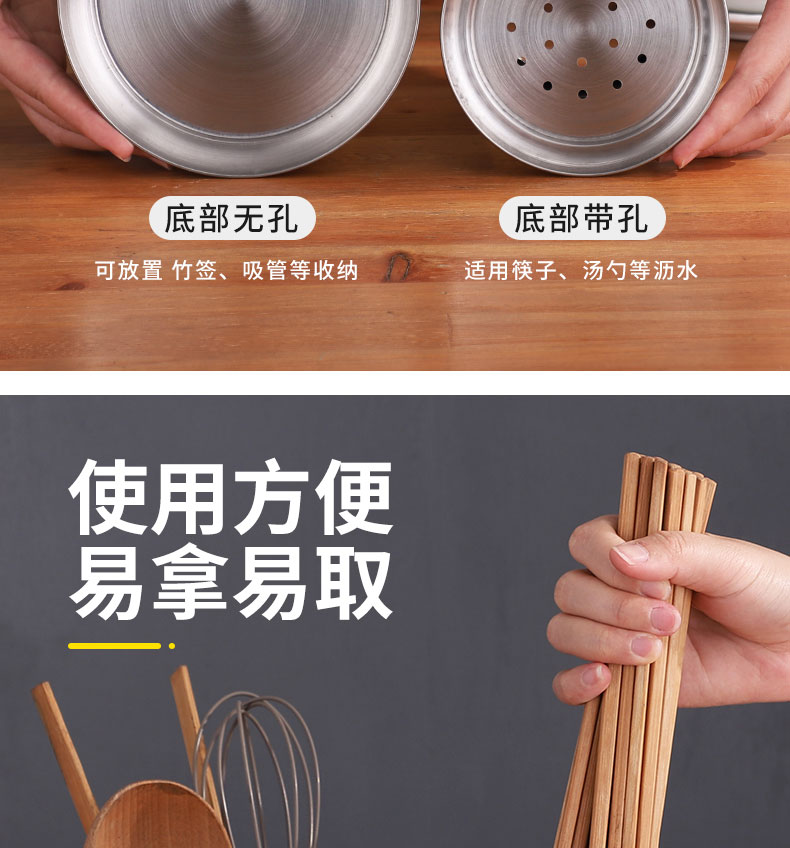 底部无孔

可放置 竹签、吸管等收纳

底部带孔

适用筷子、汤勺等沥水

使用方便
易拿易取