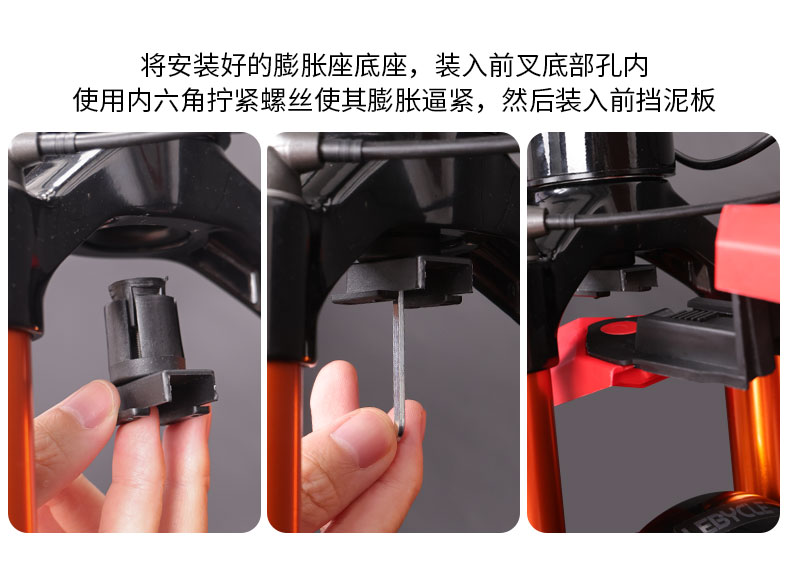 将安装好的膨胀座底座，装入前叉底部孔内
使用内六角拧紧螺丝使其膨胀逼紧，然后装入前挡泥板

LEBYCLE