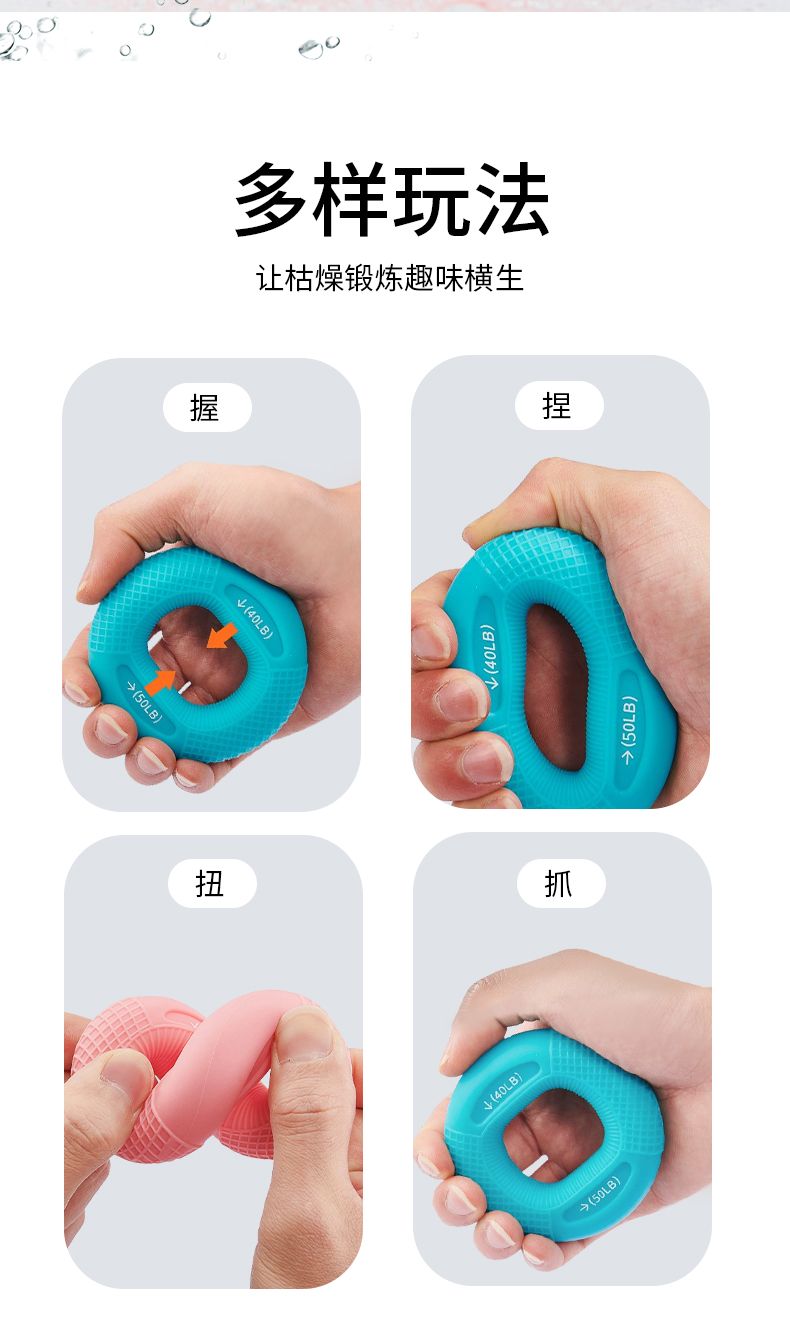 多样玩法

让枯燥锻炼趣味横生

握

↓(40LB)

→(50LB)

捏

↓(40LB)

→(50LB)

扭

抓

↓(40LB)

→(50LB)