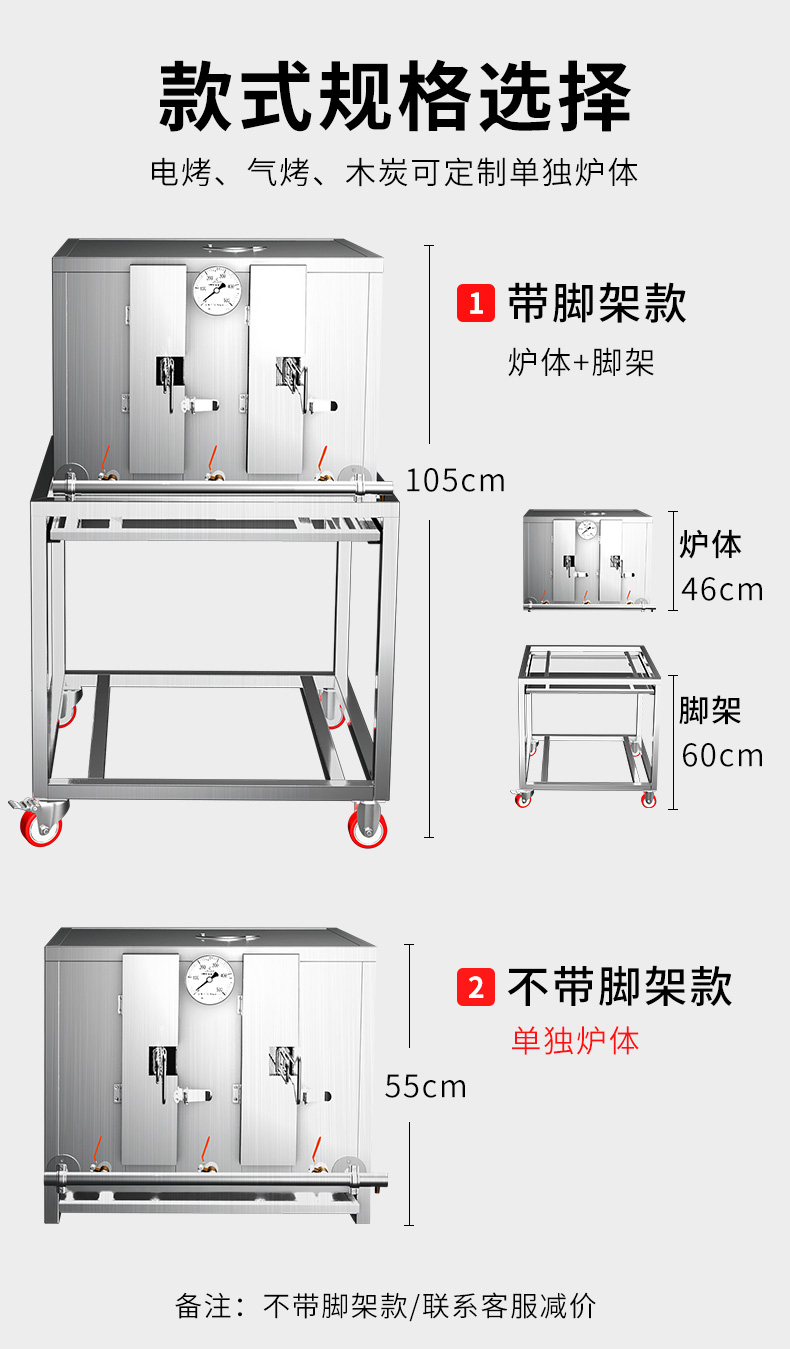 款式规格选择

电烤、气烤、木炭可定制单独炉体

1 带脚架款

炉体+脚架

105cm

炉体
46cm

脚架
60cm

2 不带脚架款

单独炉体

55cm

备注：不带脚架款/联系客服减价