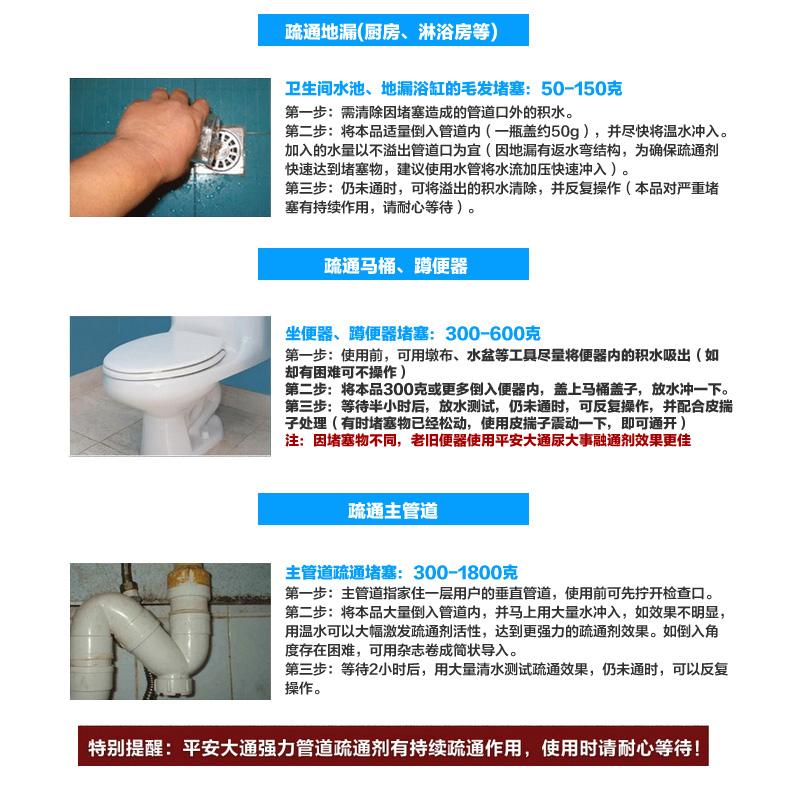 疏通地漏(厨房、淋浴房等)

卫生间水池、地漏浴缸的毛发堵塞：50-150克

第一步：需清除因堵塞造成的管道口外的积水。
第二步：将本品适量倒入管道内（一瓶盖约50g），并尽快将温水冲入。加入的水量以不溢出管道口为宜（因地漏有返水弯结构，为确保疏通剂快速达到堵塞物，建议使用水管将水流加压快速冲入）。
第三步：仍未通时，可将溢出的积水清除，并反复操作（本品对严重堵塞有持续作用，请耐心等待）。

疏通马桶、蹲便器

坐便器、蹲便器堵塞：300-600克

第一步：使用前，可用墩布、水盆等工具尽量将便器内的积水吸出（如却有困难可不操作）
第二步：将本品300克或更多倒入便器内，盖上马桶盖子，放水冲一下。
第三步：等待半小时后，放水测试，仍未通时，可反复操作，并配合皮揣子处理（有时堵塞物已经松动，使用皮揣子震动一下，即可通开）
注：因堵塞物不同，老旧便器使用平安大通尿大事融通剂效果更佳

疏通主管道

主管道疏通堵塞：300-1800克

第一步：主管道指家住一层用户的垂直管道，使用前可先拧开检查口。
第二步：将本品大量倒入管道内，并马上用大量水冲入，如效果不明显，用温水可以大幅激发疏通剂活性，达到更强力的疏通剂效果。如倒入角度存在困难，可用杂志卷成筒状导入。
第三步：等待2小时后，用大量清水测试疏通效果，仍未通时，可以反复操作。

特别提醒：平安大通强力管道疏通剂有持续疏通作用，使用时请耐心等待！