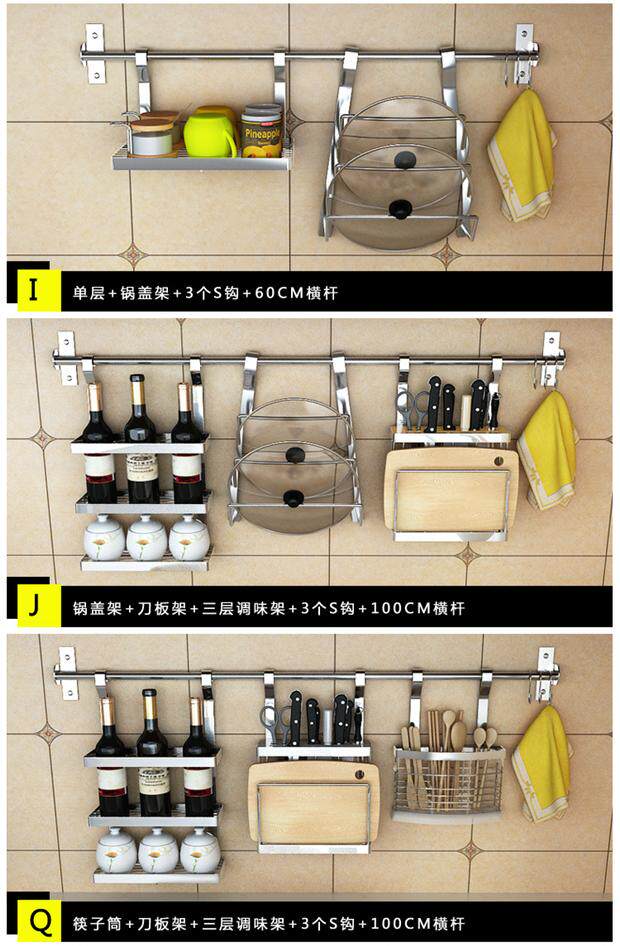 Pineapple

I 单层+锅盖架+3个S钩+60CM横杆

J 锅盖架+刀板架+三层调味架+3个S钩+100CM横杆

Q 筷子筒+刀板架+三层调味架+3个S钩+100CM横杆