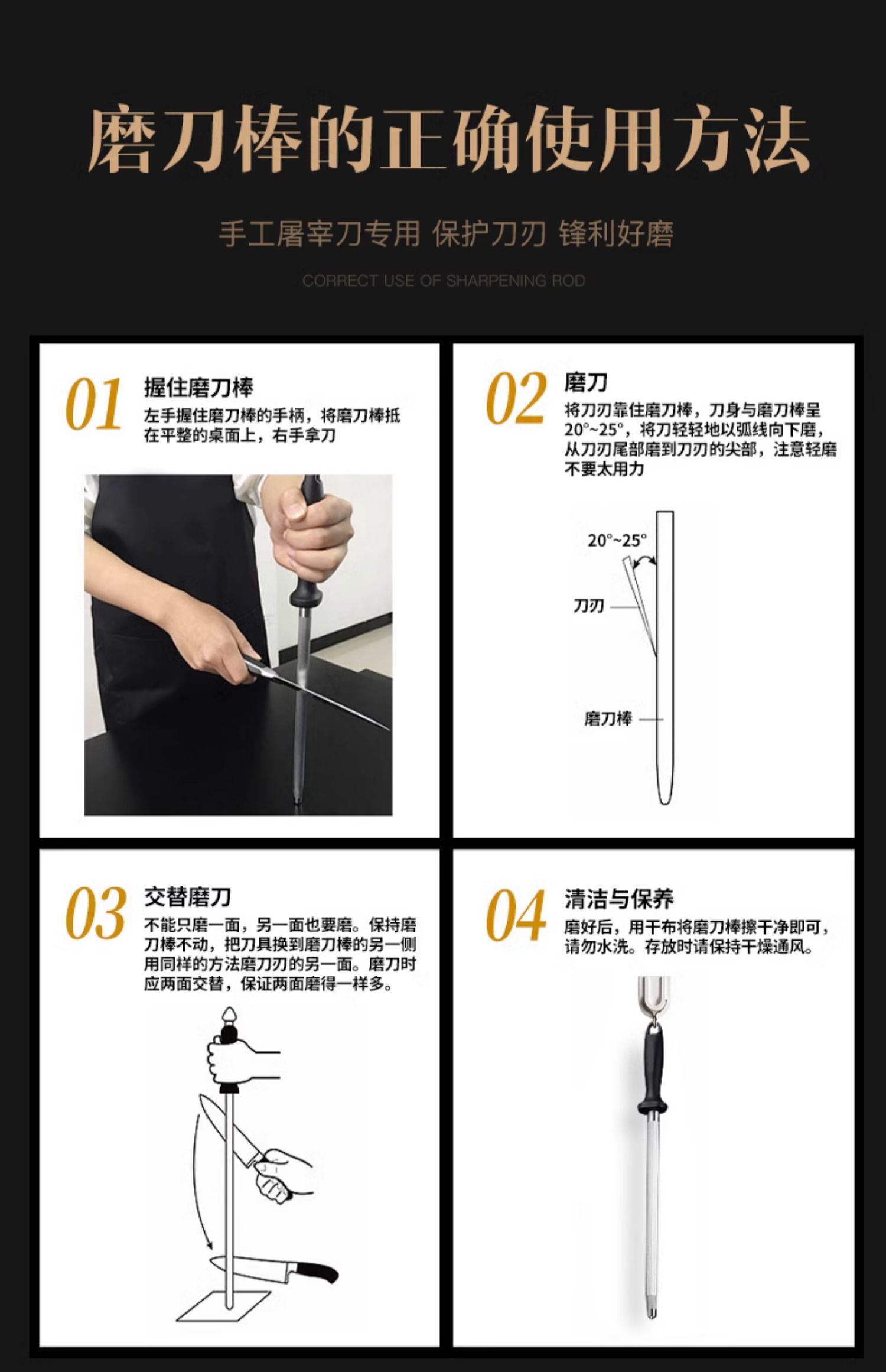 磨刀棒的正确使用方法

手工屠宰刀专用 保护刀刃 锋利好磨

CORRECT USE OF SHARPENING ROD

01
握住磨刀棒
左手握住磨刀棒的手柄，将磨刀棒抵在平整的桌面上，右手拿刀

02
磨刀
将刀刃靠住磨刀棒，刀身与磨刀棒呈20°~25°，将刀轻轻地以弧线向下磨，从刀刃尾部磨到刀刃的尖部，注意轻磨不要太用力

20°~25°
刀刃
磨刀棒

03
交替磨刀
不能只磨一面，另一面也要磨。保持磨刀棒不动，把刀具换到磨刀棒的另一侧用同样的方法磨刀刃的另一面。磨刀时应两面交替，保证两面磨得一样多。

04
清洁与保养
磨好后，用干布将磨刀棒擦干净即可，请勿水洗。存放时请保持干燥通风。