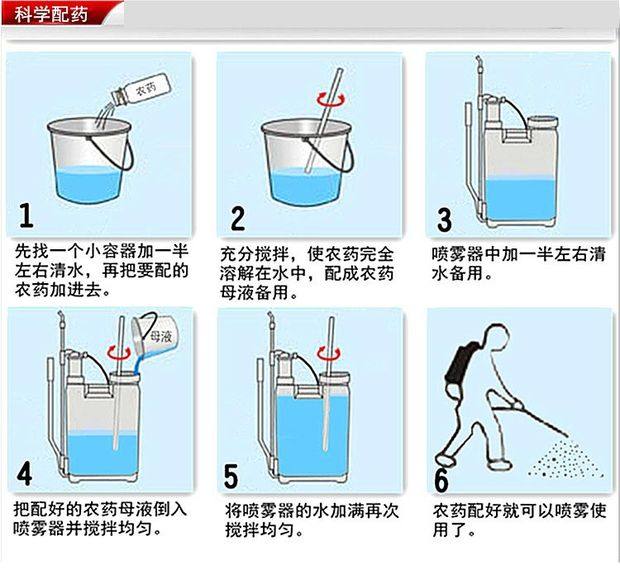 科学配药

农药

1

先找一个小容器加一半左右清水，再把要配的农药加进去。

2

充分搅拌，使农药完全溶解在水中，配成农药母液备用。

3

喷雾器中加一半左右清水备用。

母液

4

把配好的农药母液倒入喷雾器并搅拌均匀。

5

将喷雾器的水加满再次搅拌均匀。

6

农药配好就可以喷雾使用了。