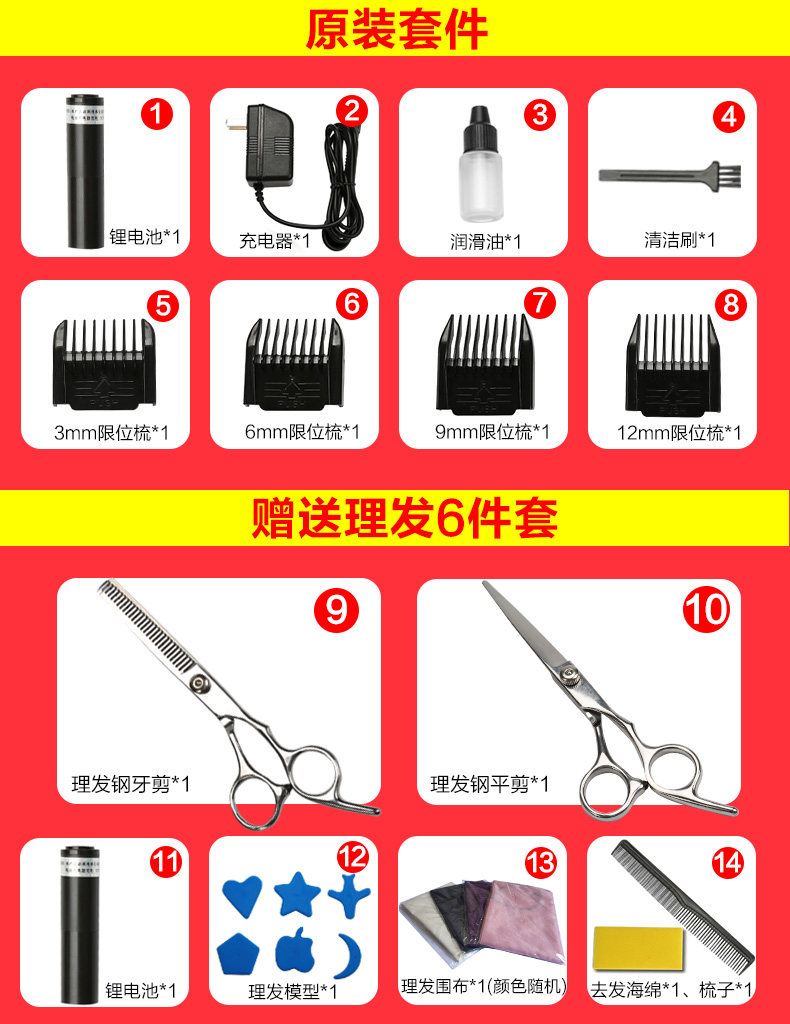 原装套件

1 锂电池*1

2 充电器*1

3 润滑油*1

4 清洁刷*1

5 3mm限位梳*1

6 6mm限位梳*1

7 9mm限位梳*1

8 12mm限位梳*1

赠送理发6件套

9 理发钢牙剪*1

10 理发钢平剪*1

11 锂电池*1

12 理发模型*1

13 理发围布*1(颜色随机)

14 去发海绵*1、梳子*1