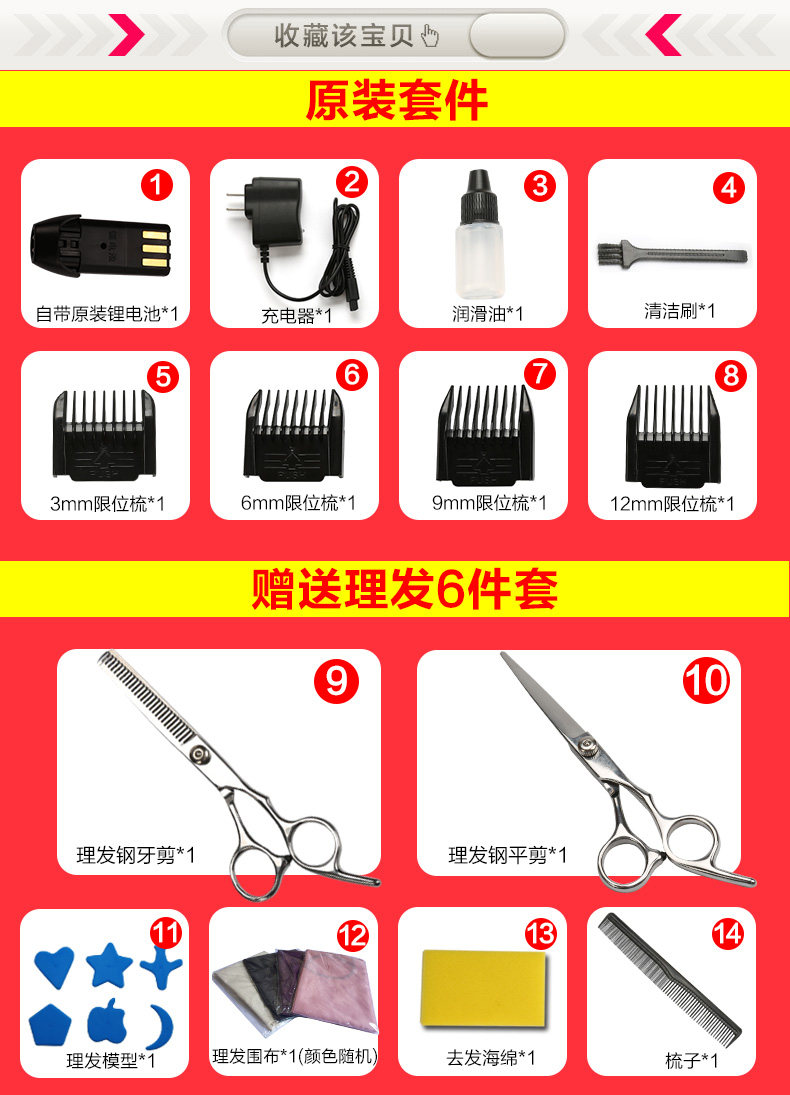 收藏该宝贝

原装套件

1
自带原装锂电池*1

2
充电器*1

3
润滑油*1

4
清洁刷*1

5
3mm限位梳*1

6
6mm限位梳*1

7
9mm限位梳*1

8
12mm限位梳*1

赠送理发6件套

9
理发钢牙剪*1

10
理发钢平剪*1

11
理发模型*1

12
理发围布*1(颜色随机)

13
去发海绵*1

14
梳子*1